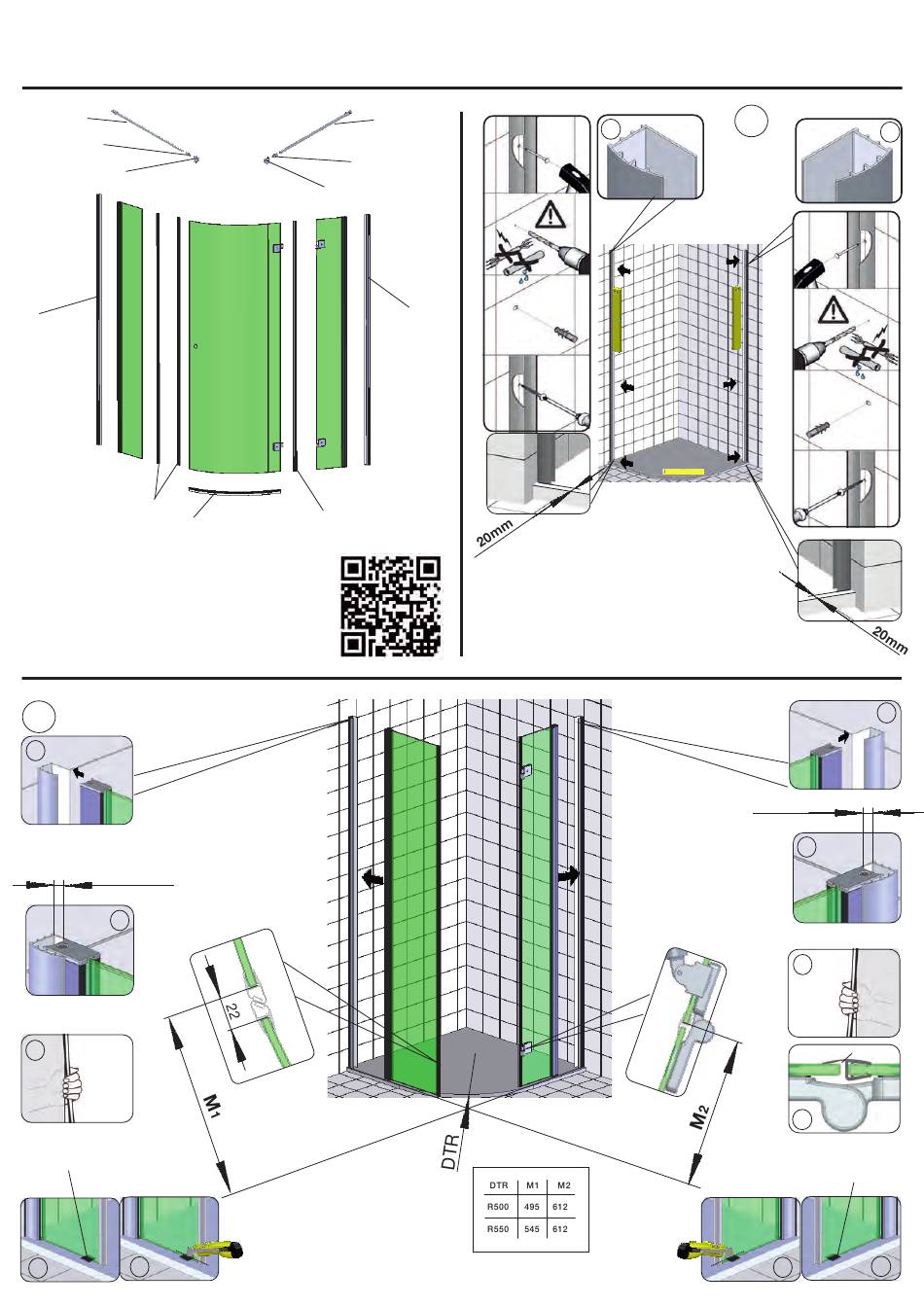 20mm

20mm

22

M1

M2

DTR

| DTR | M1 | M2 |
|---|---|---|
| R500 | 495 | 612 |
| R550 | 545 | 612 |