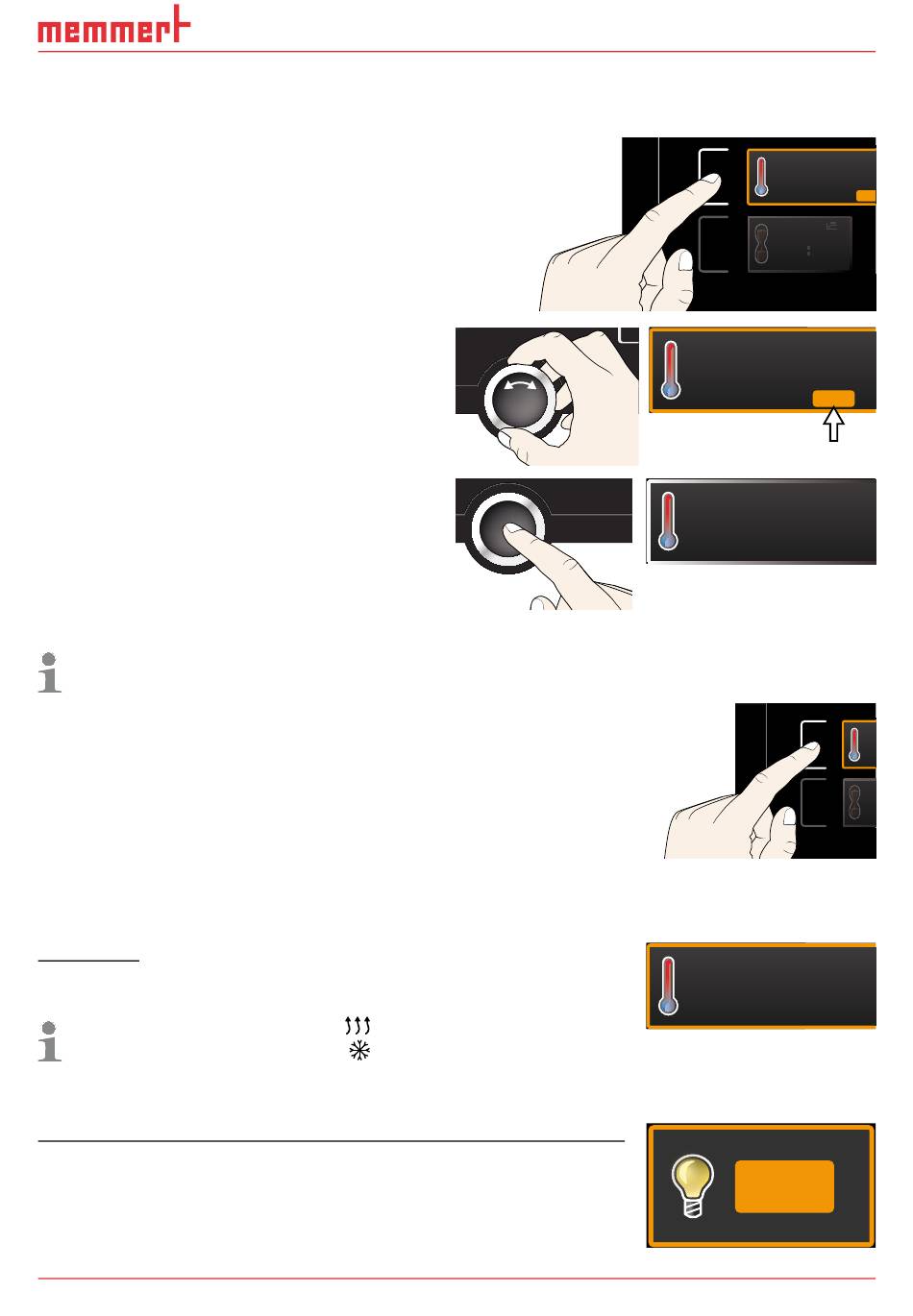 memmert