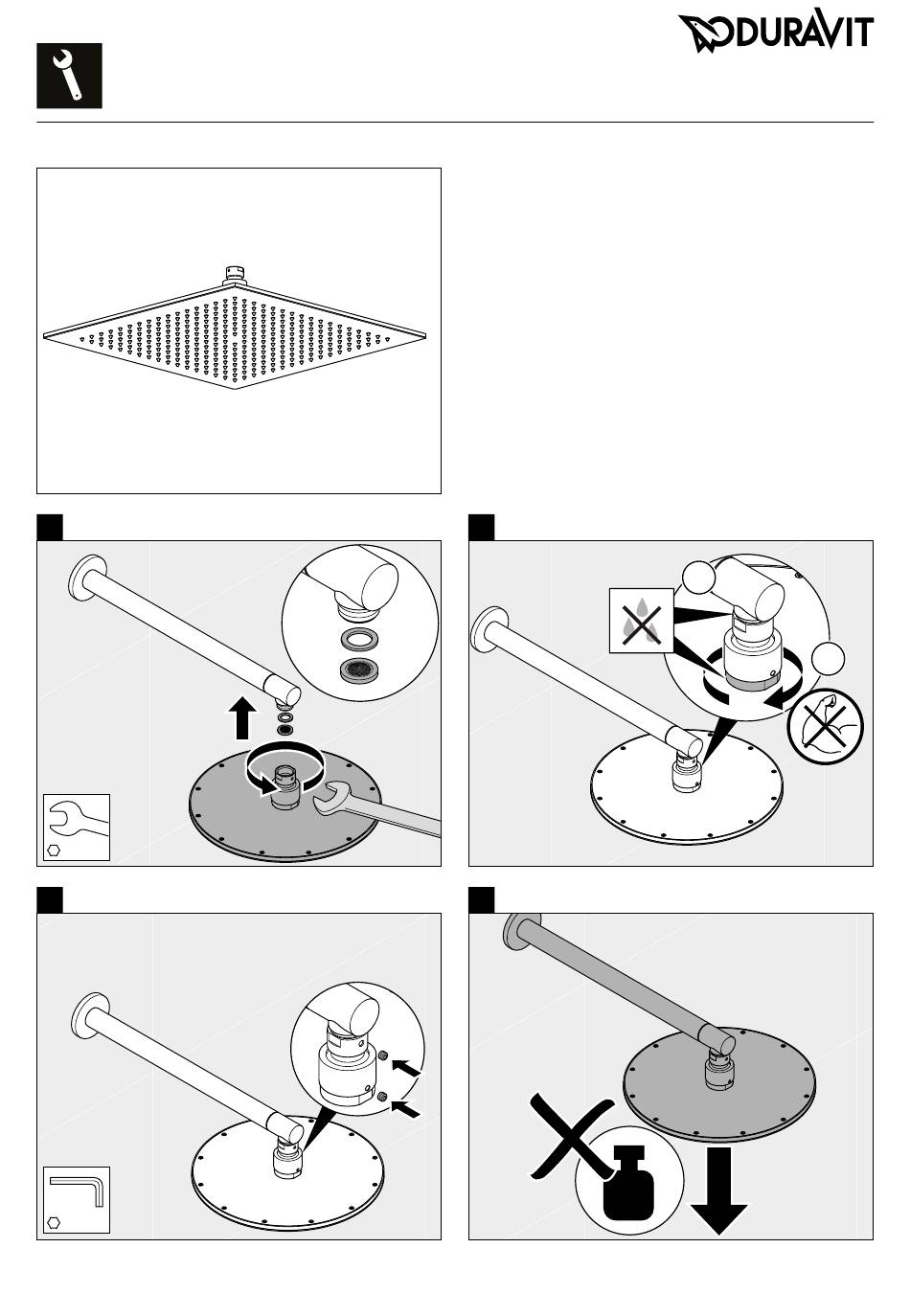 DURAVIT