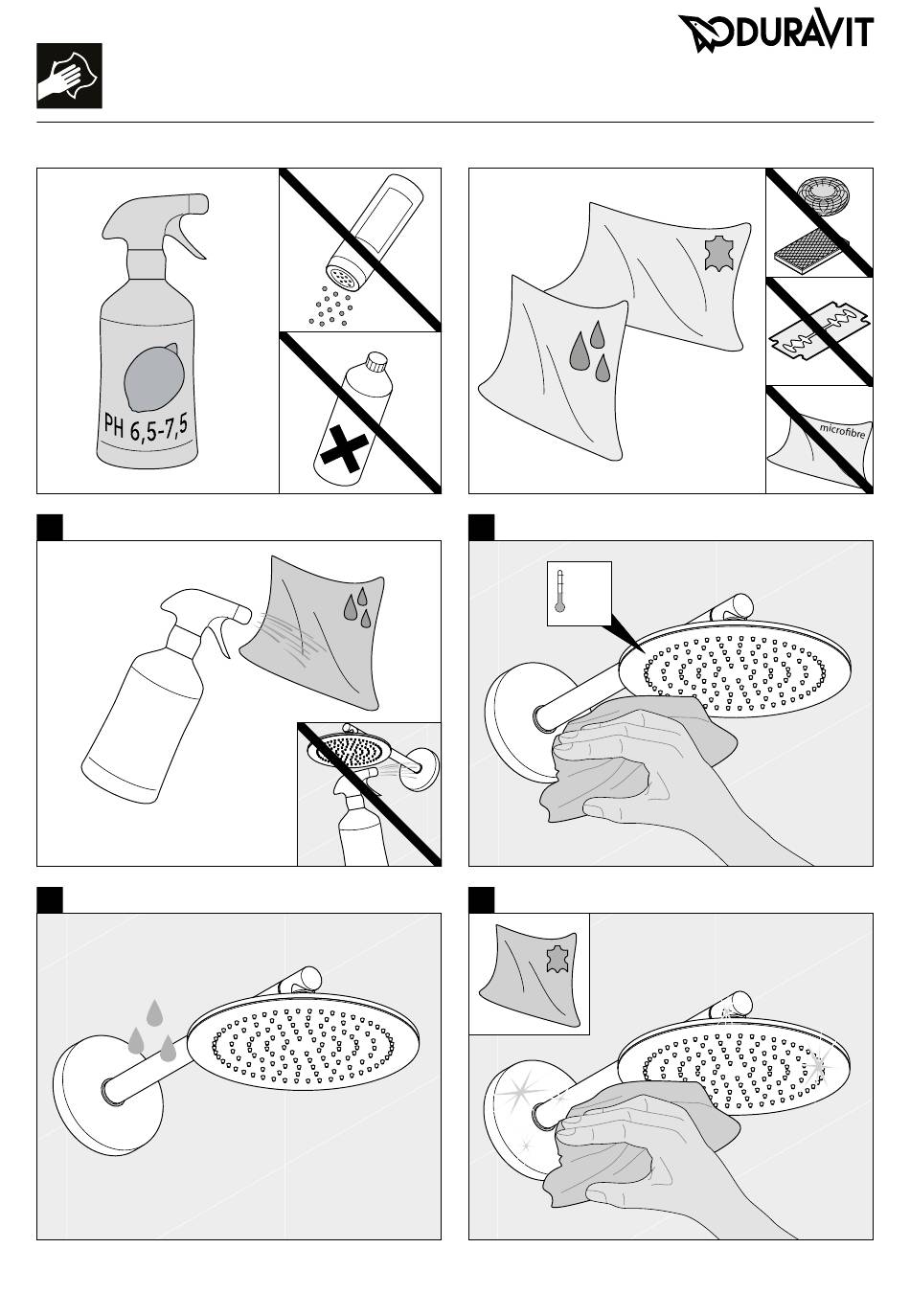 DURAVIT

PH 6,5-7,5

microfibre