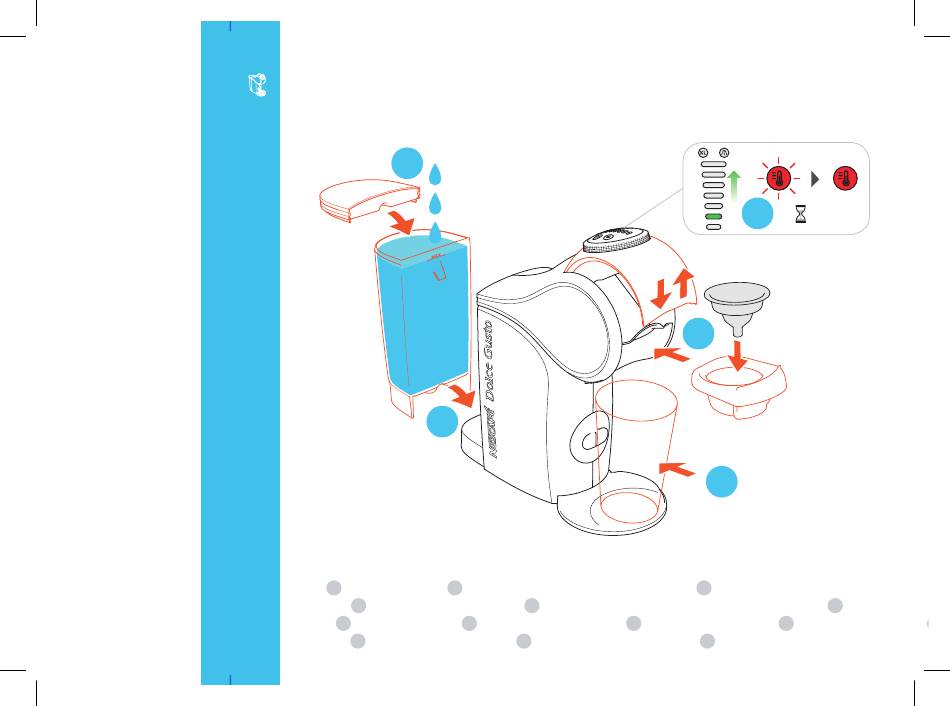 NESCAFÉ Dolce Gusto