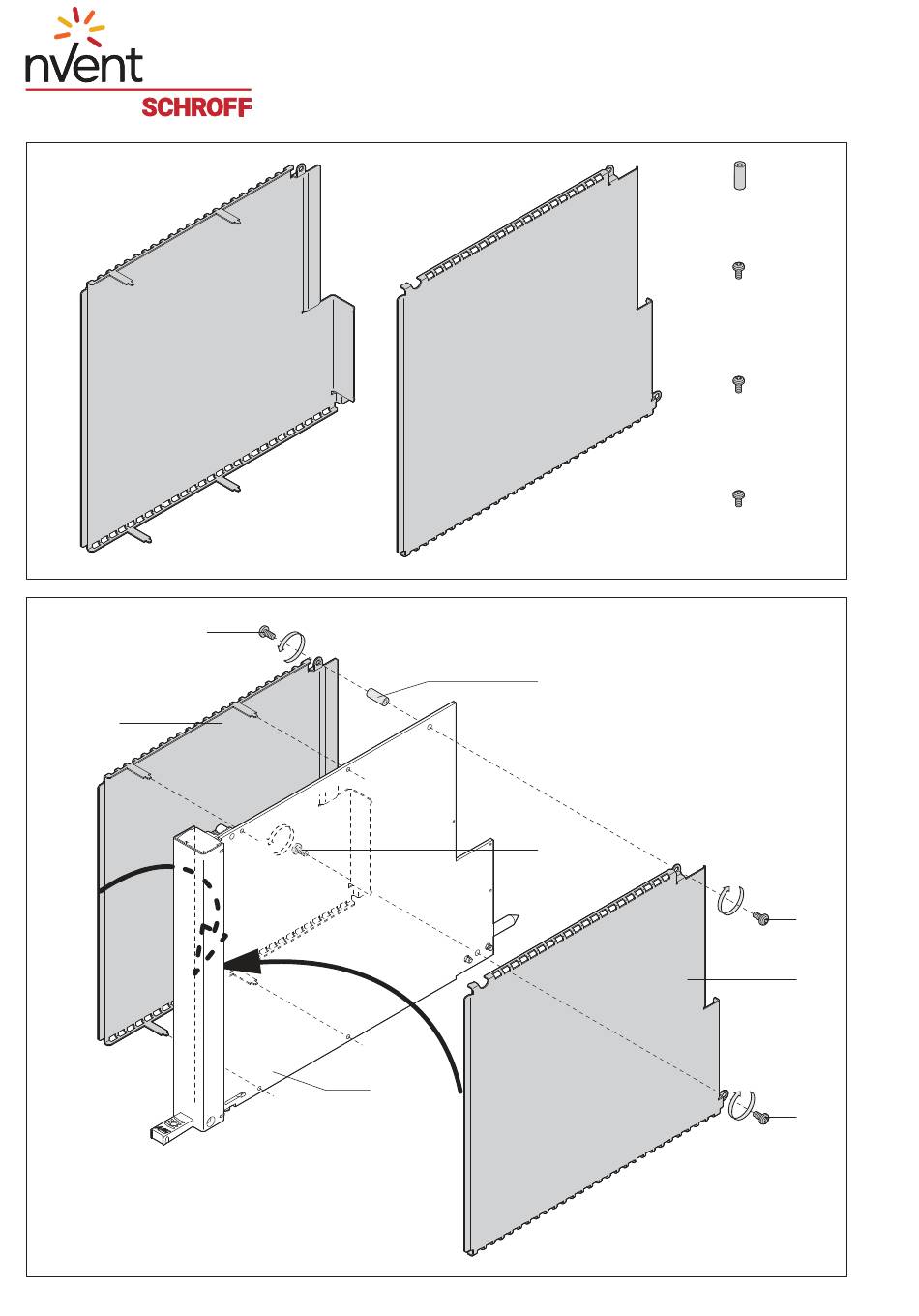 nVent
SCHROFF