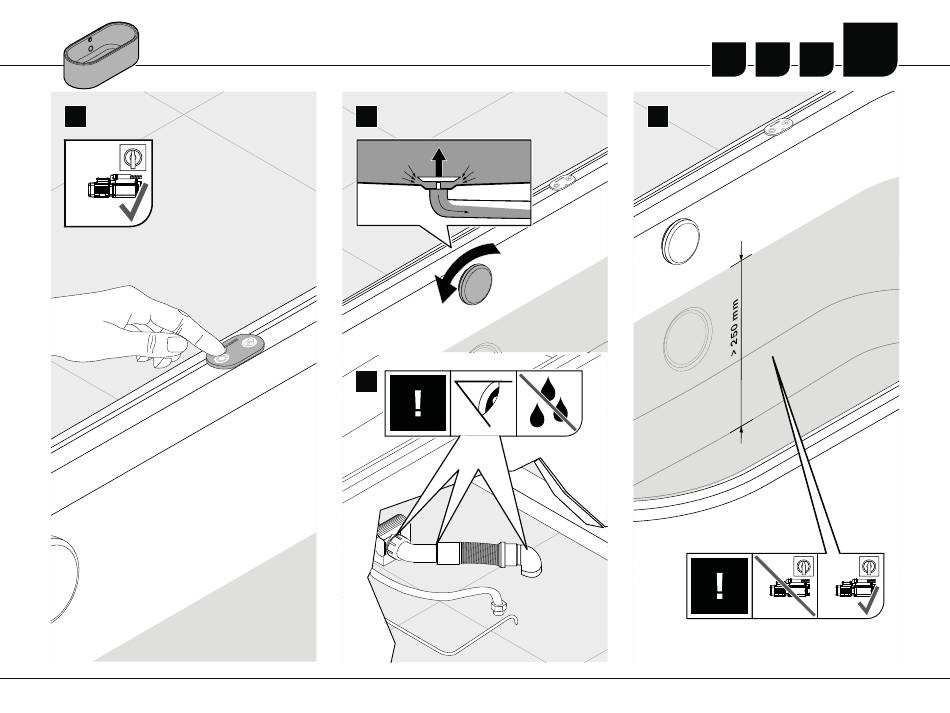 > 250 mm

!

!