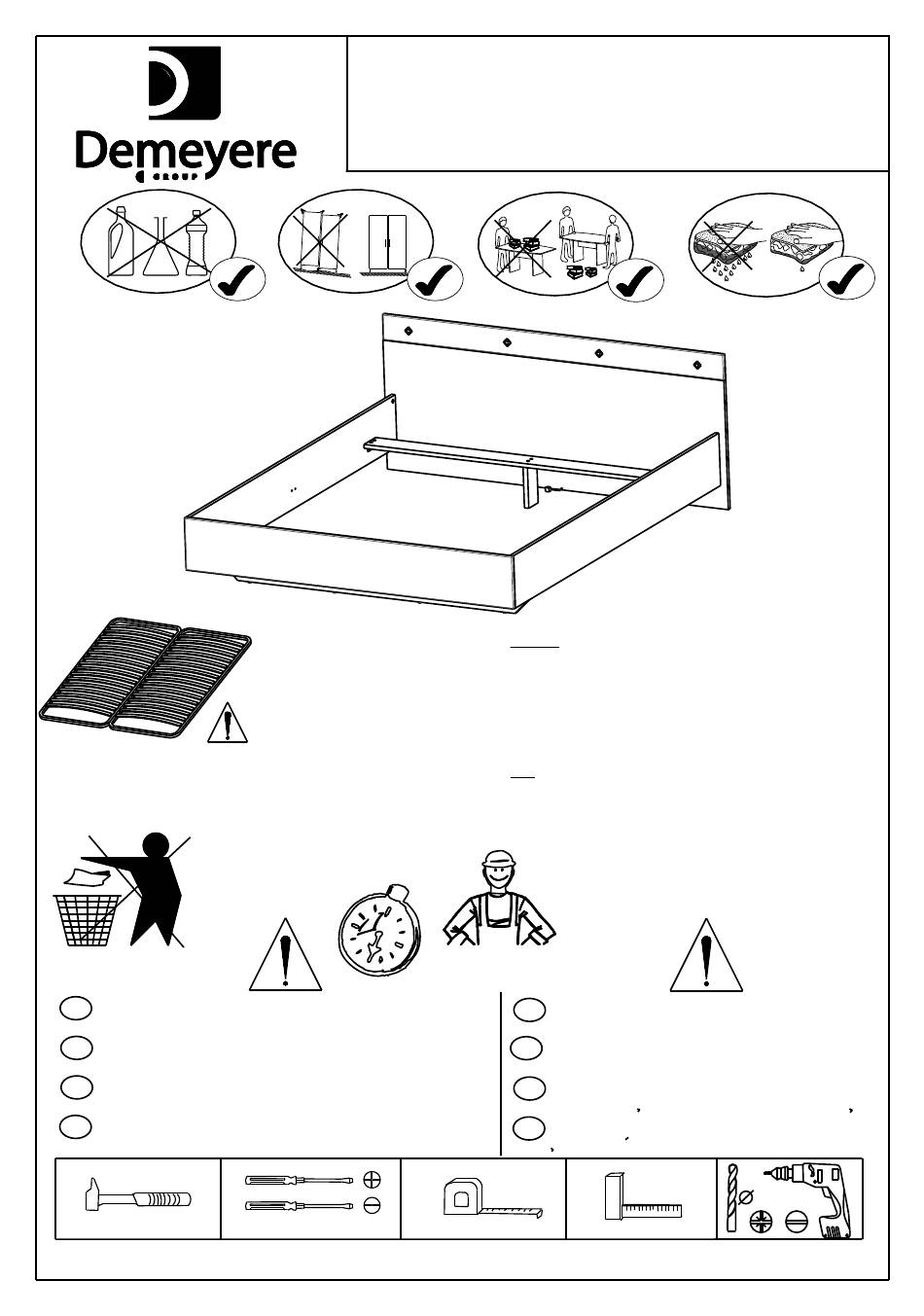 Demeyere
GROUP