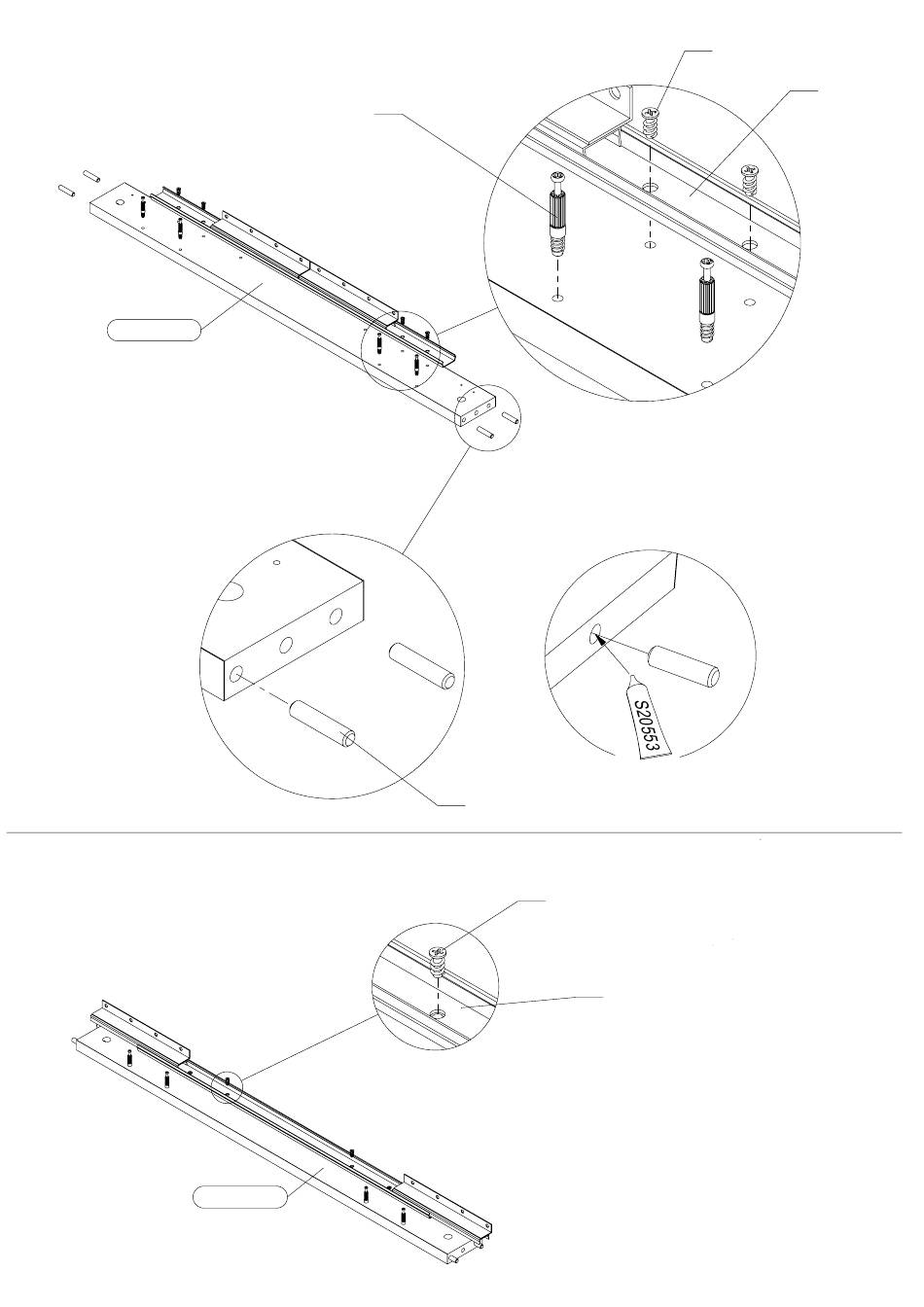 S20553