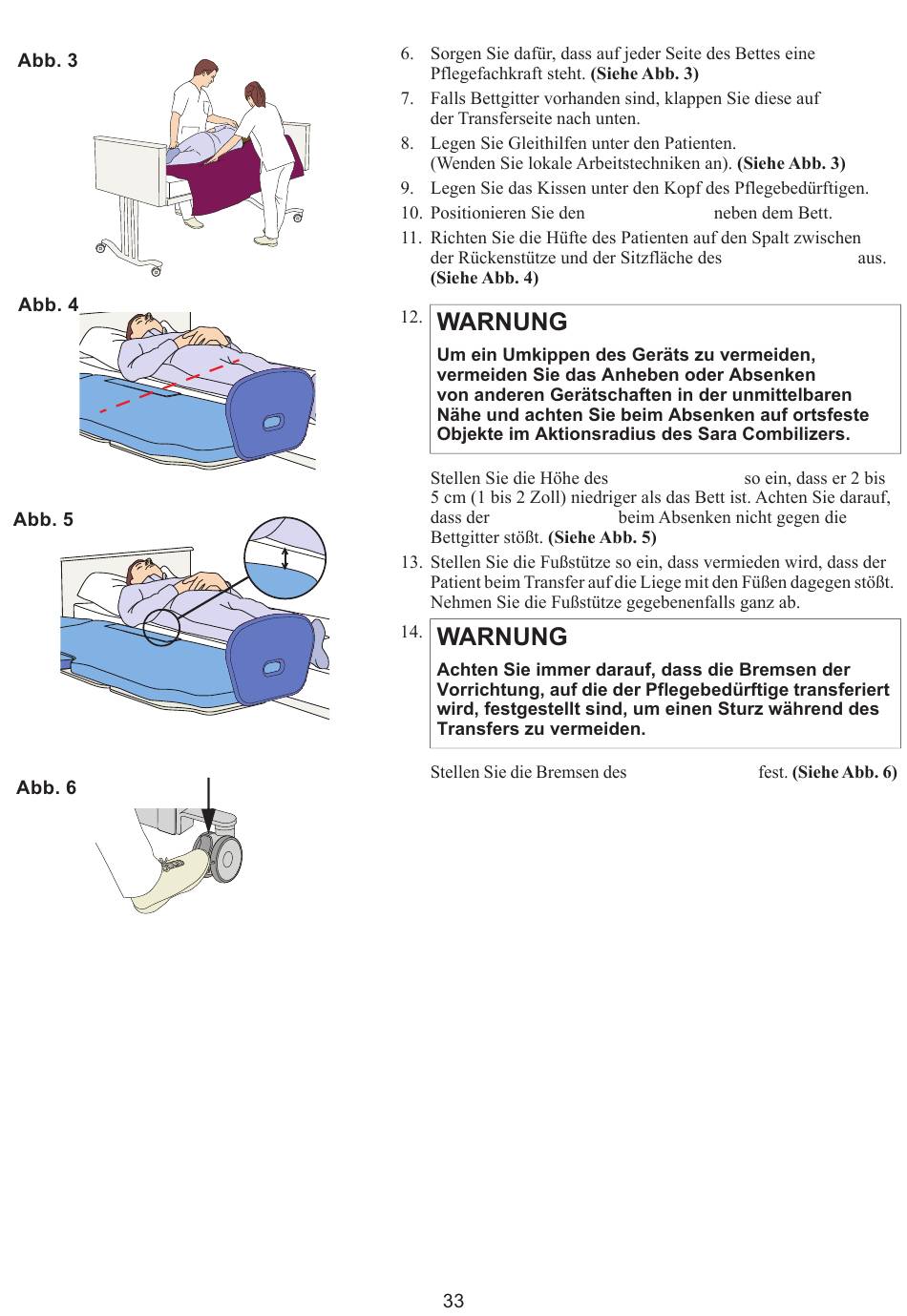 Abb. 3

Abb. 4

Abb. 5

Abb. 6

6. Sorgen Sie dafür, dass auf jeder Seite des Bettes eine Pflegefachkraft steht. **(Siehe Abb. 3)**

7. Falls Bettgitter vorhanden sind, klappen Sie diese auf der Transferseite nach unten.

8. Legen Sie Gleithilfen unter den Patienten. (Wenden Sie lokale Arbeitstechniken an). **(Siehe Abb. 3)**

9. Legen Sie das Kissen unter den Kopf des Pflegebedürftigen.

10. Positionieren Sie den neben dem Bett.

11. Richten Sie die Hüfte des Patienten auf den Spalt zwischen der Rückenstütze und der Sitzfläche des aus. **(Siehe Abb. 4)**

12. **WARNUNG**

**Um ein Umkippen des Geräts zu vermeiden, vermeiden Sie das Anheben oder Absenken von anderen Gerätschaften in der unmittelbaren Nähe und achten Sie beim Absenken auf ortsfeste Objekte im Aktionsradius des Sara Combilizers.**

Stellen Sie die Höhe des so ein, dass er 2 bis 5 cm (1 bis 2 Zoll) niedriger als das Bett ist. Achten Sie darauf, dass der beim Absenken nicht gegen die Bettgitter stößt. **(Siehe Abb. 5)**

13. Stellen Sie die Fußstütze so ein, dass vermieden wird, dass der Patient beim Transfer auf die Liege mit den Füßen dagegen stößt. Nehmen Sie die Fußstütze gegebenenfalls ganz ab.

14. **WARNUNG**

**Achten Sie immer darauf, dass die Bremsen der Vorrichtung, auf die der Pflegebedürftige transferiert wird, festgestellt sind, um einen Sturz während des Transfers zu vermeiden.**

Stellen Sie die Bremsen des fest. **(Siehe Abb. 6)**

33