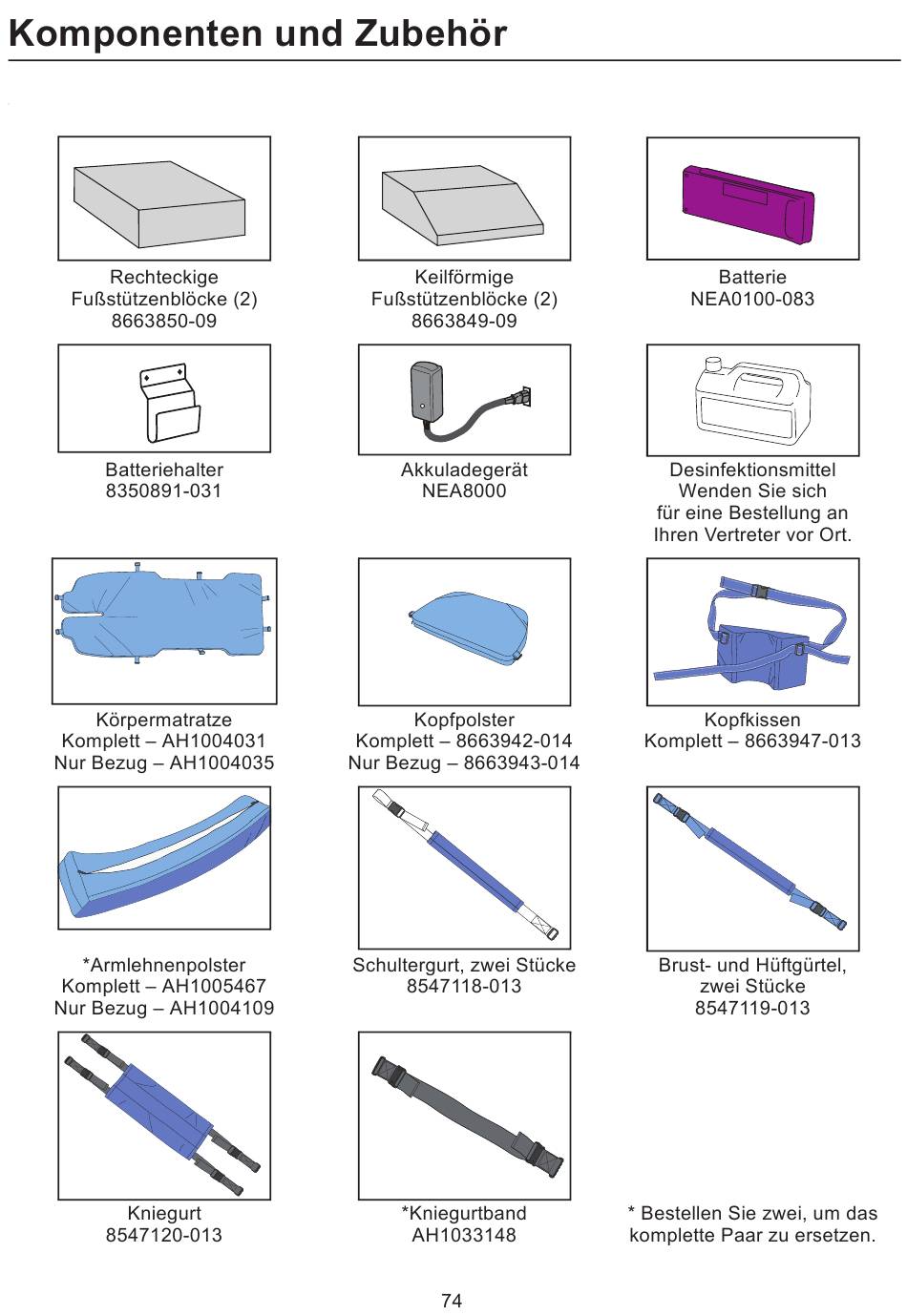 Komponenten und Zubehör

Rechteckige Fußstützenblöcke (2)
8663850-09

Keilförmige Fußstützenblöcke (2)
8663849-09

Batterie
NEA0100-083

Batteriehalter
8350891-031

Akkuladegerät
NEA8000

Desinfektionsmittel
Wenden Sie sich für eine Bestellung an Ihren Vertreter vor Ort.

Körpermatratze
Komplett – AH1004031
Nur Bezug – AH1004035

Kopfpolster
Komplett – 8663942-014
Nur Bezug – 8663943-014

Kopfkissen
Komplett – 8663947-013

*Armlehnenpolster
Komplett – AH1005467
Nur Bezug – AH1004109

Schultergurt, zwei Stücke
8547118-013

Brust- und Hüftgürtel, zwei Stücke
8547119-013

Kniegurt
8547120-013

*Kniegurtband
AH1033148

* Bestellen Sie zwei, um das komplette Paar zu ersetzen.

74