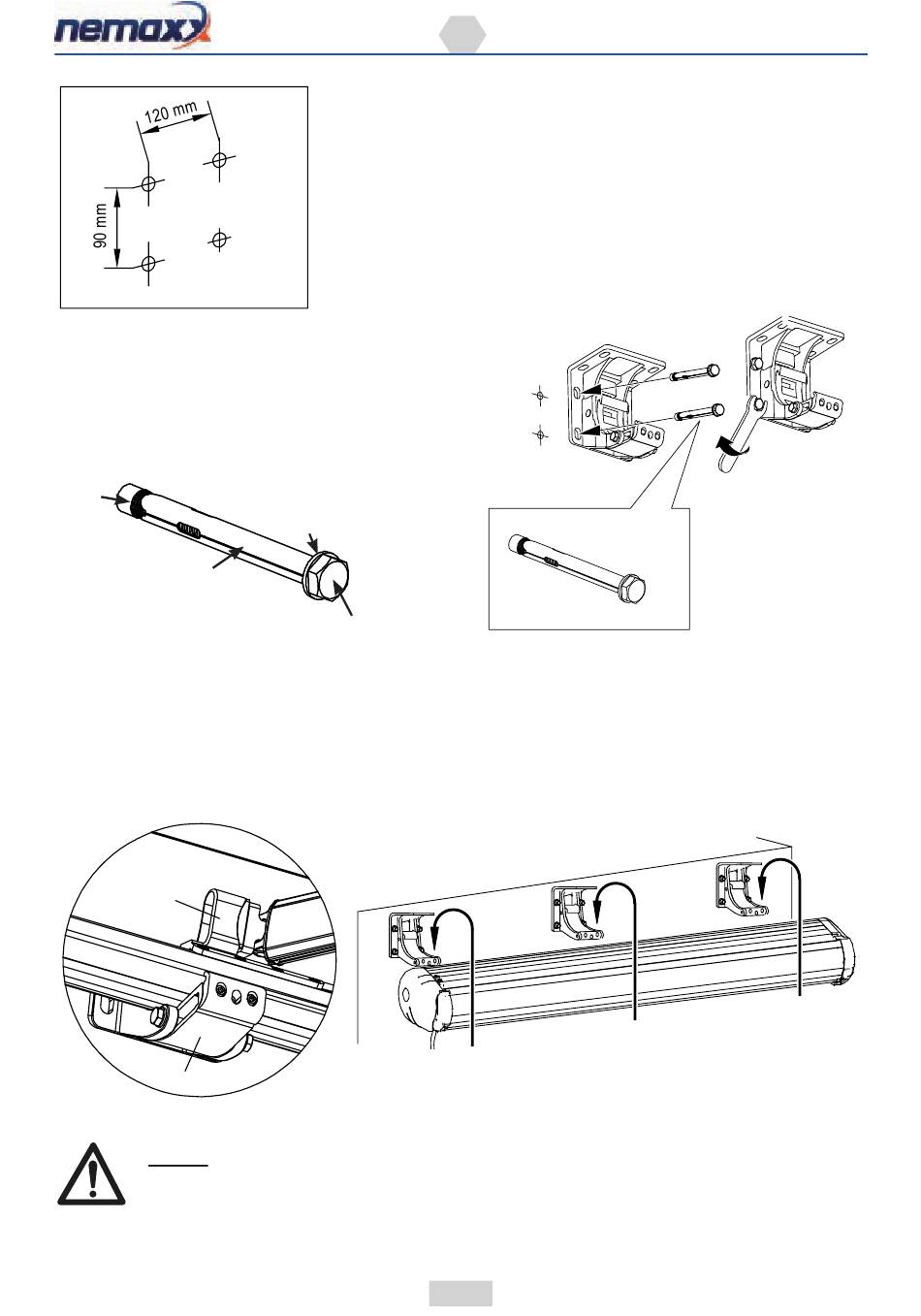 nemaxx

120 mm

90 mm