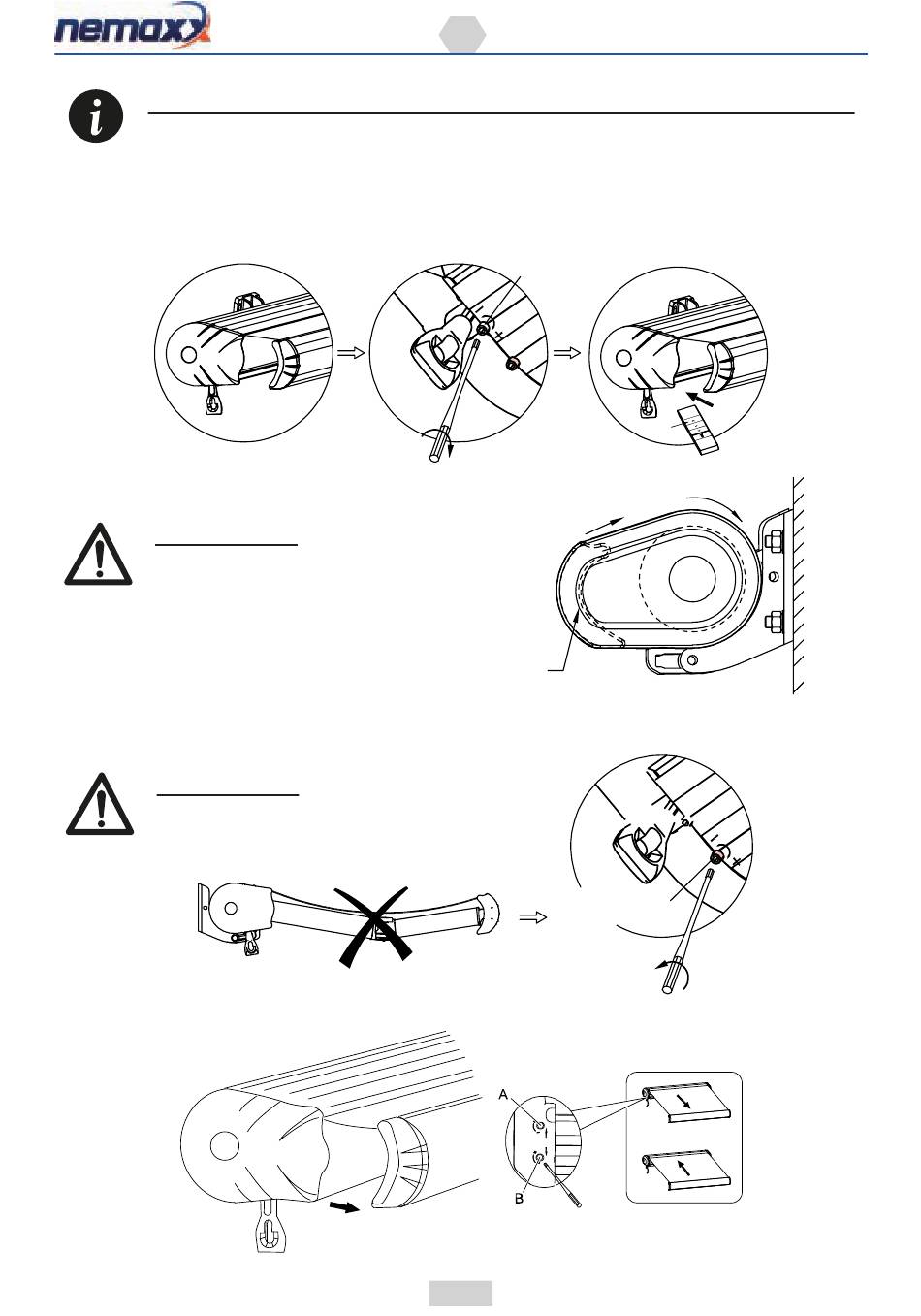 nemaxx

A

B