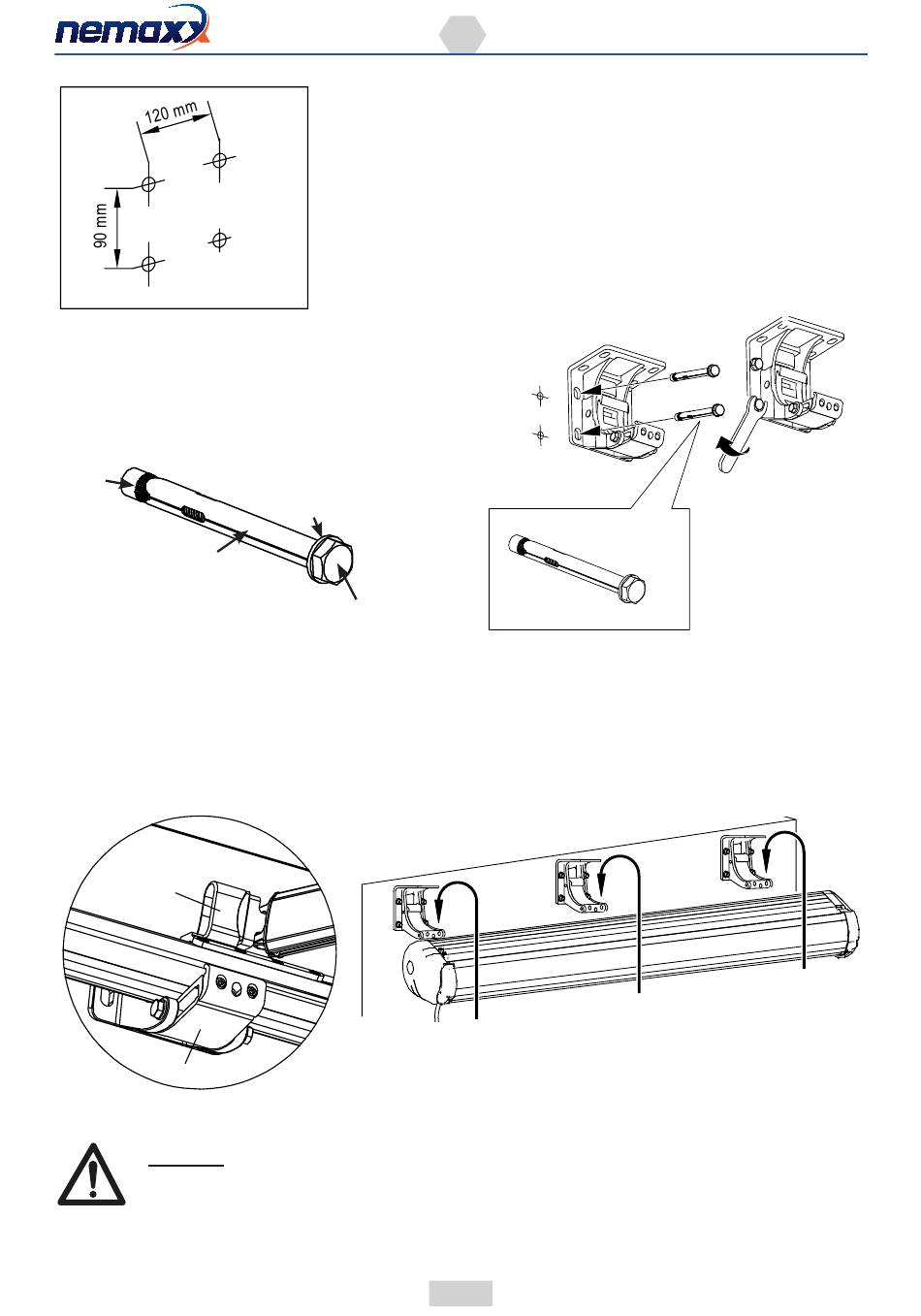 nemaxx

120 mm

90 mm