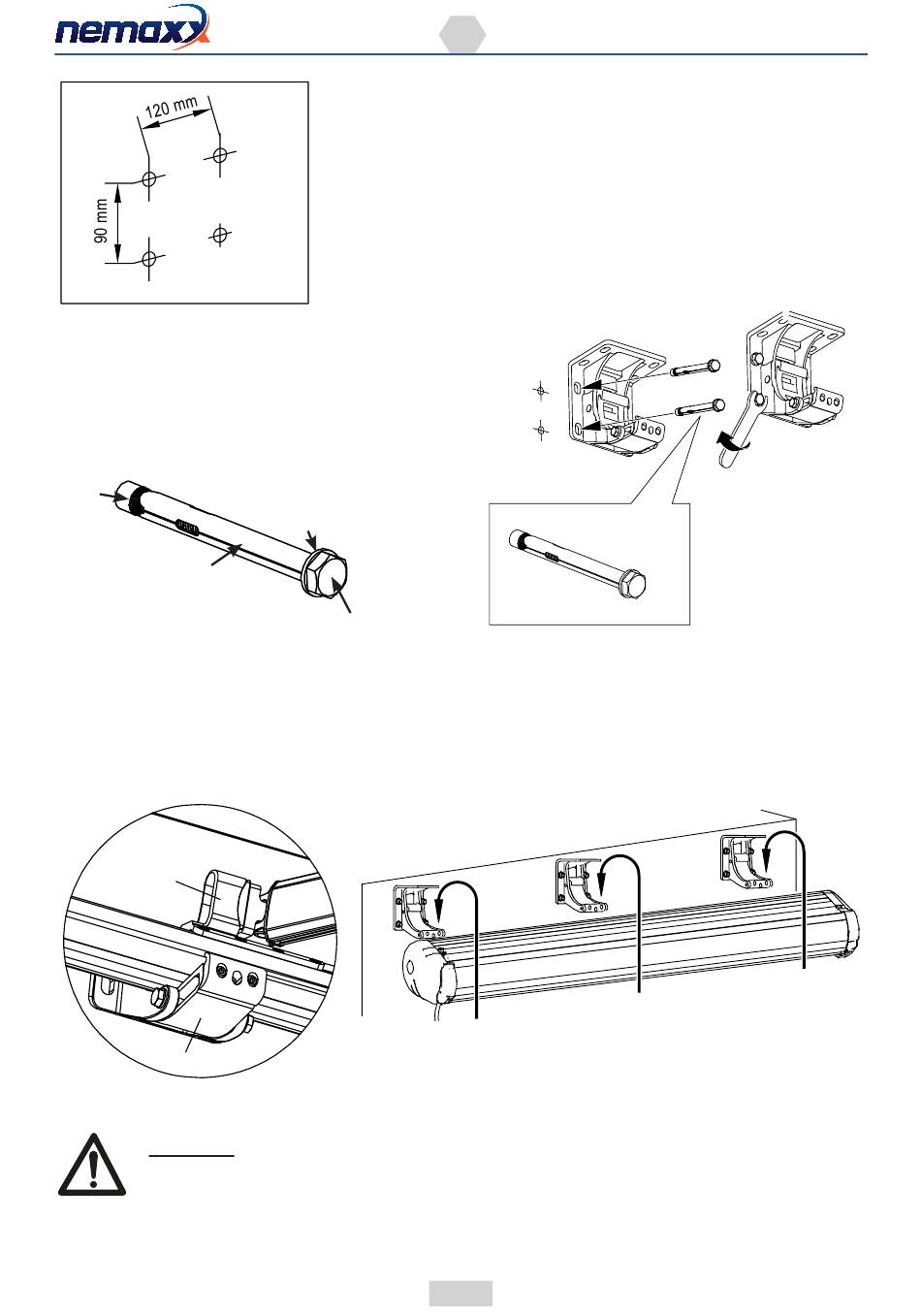 nemaxx

120 mm

90 mm