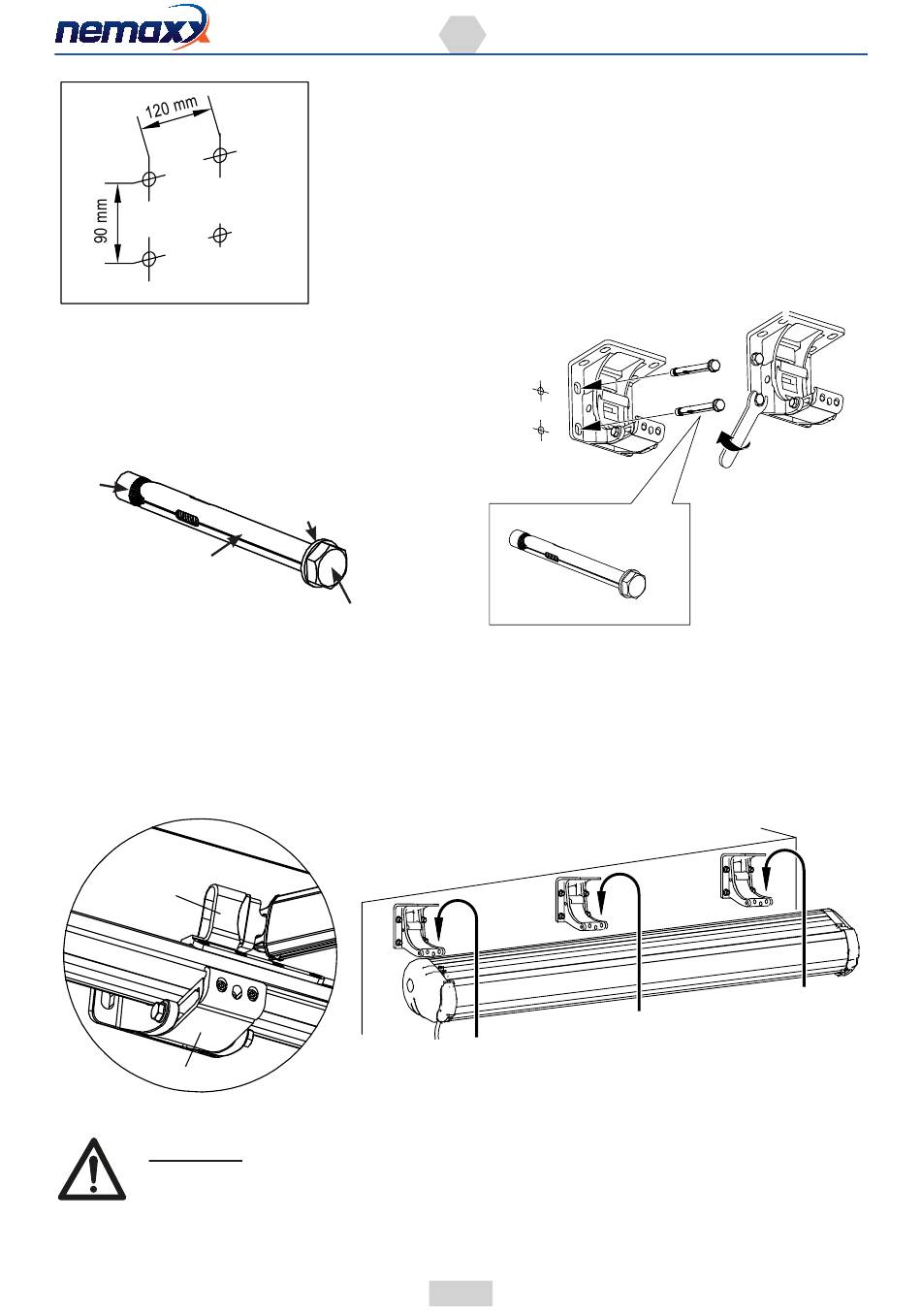 nemaxx

120 mm

90 mm