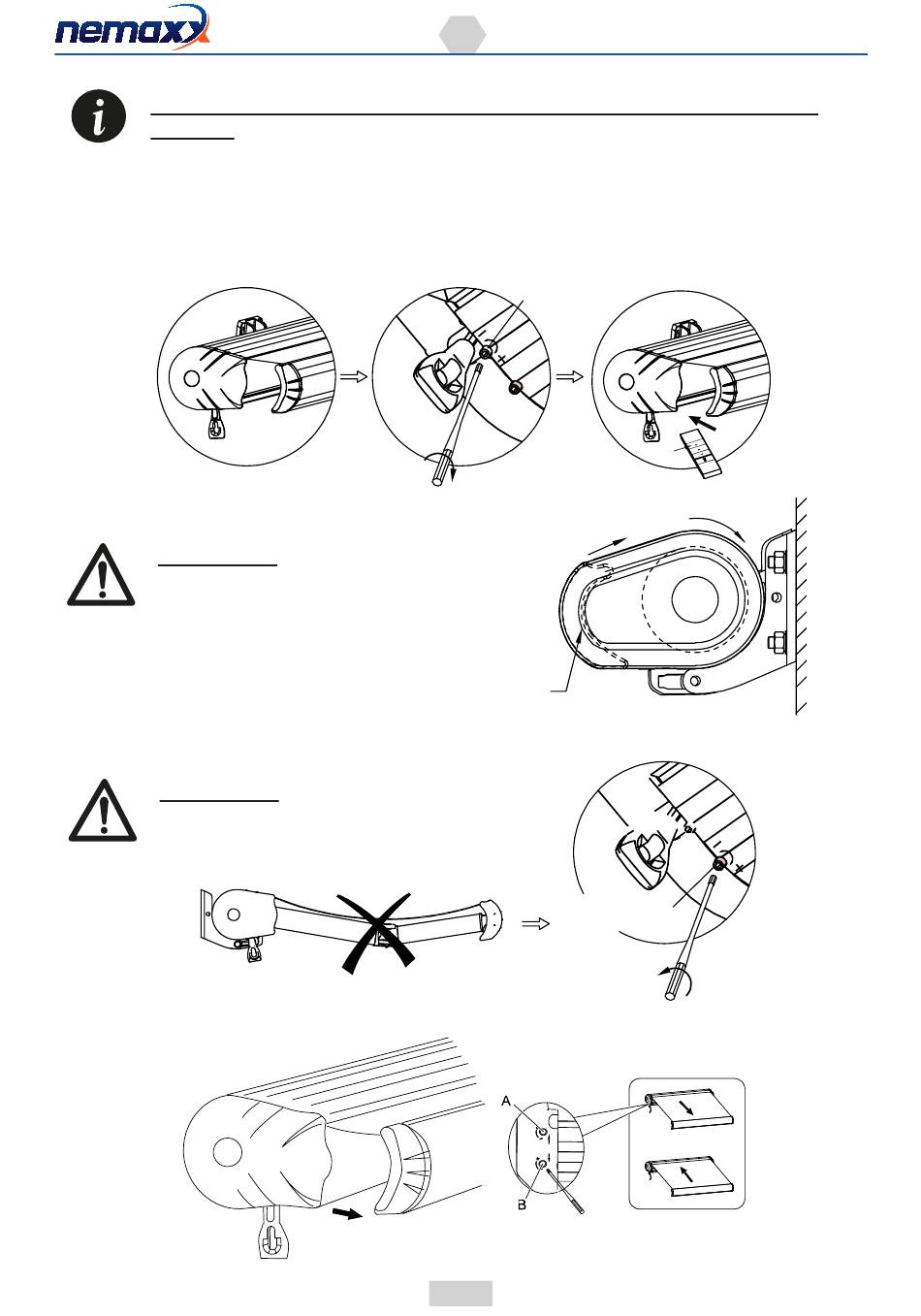 nemaxx

A

B