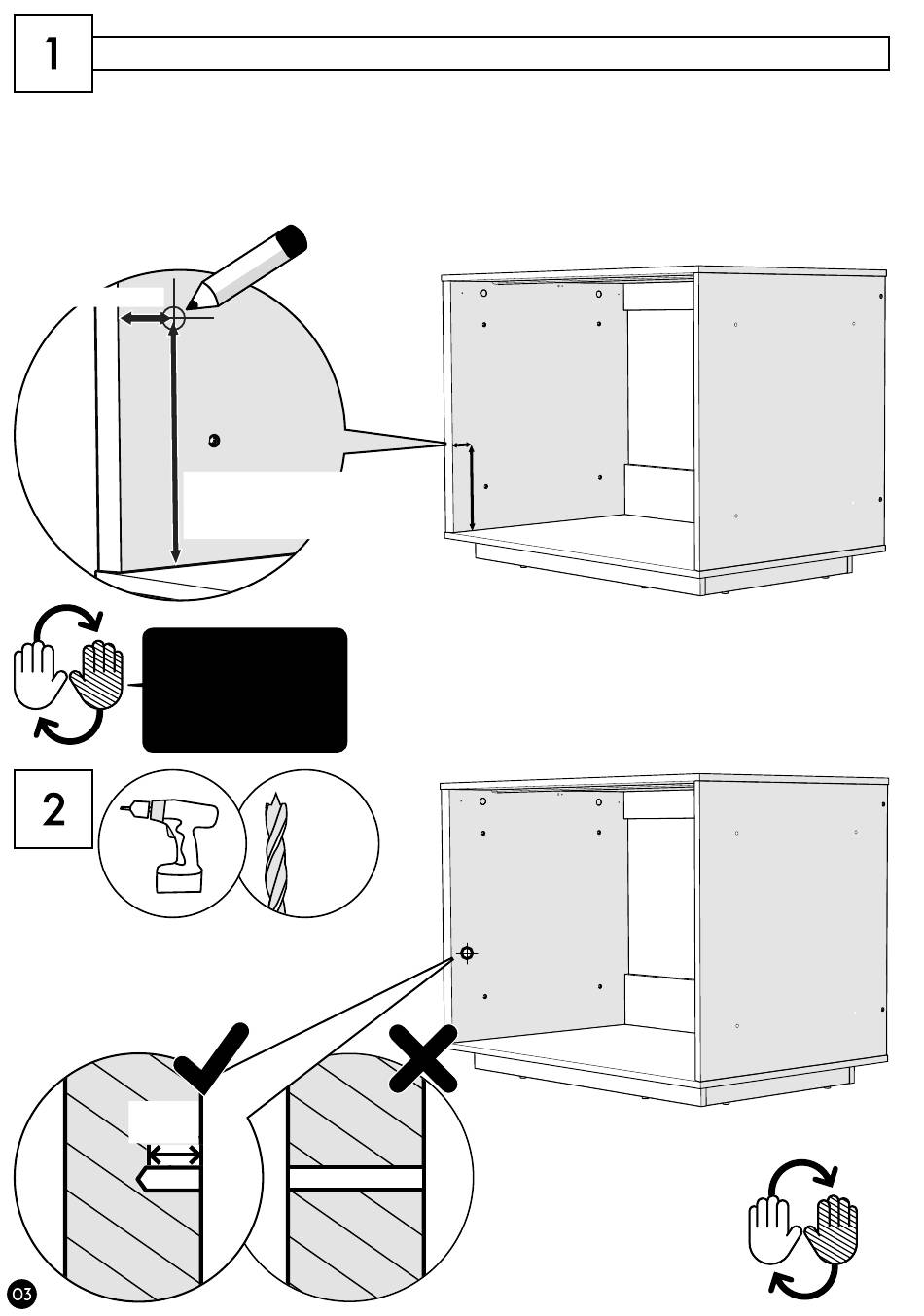 1

2

03