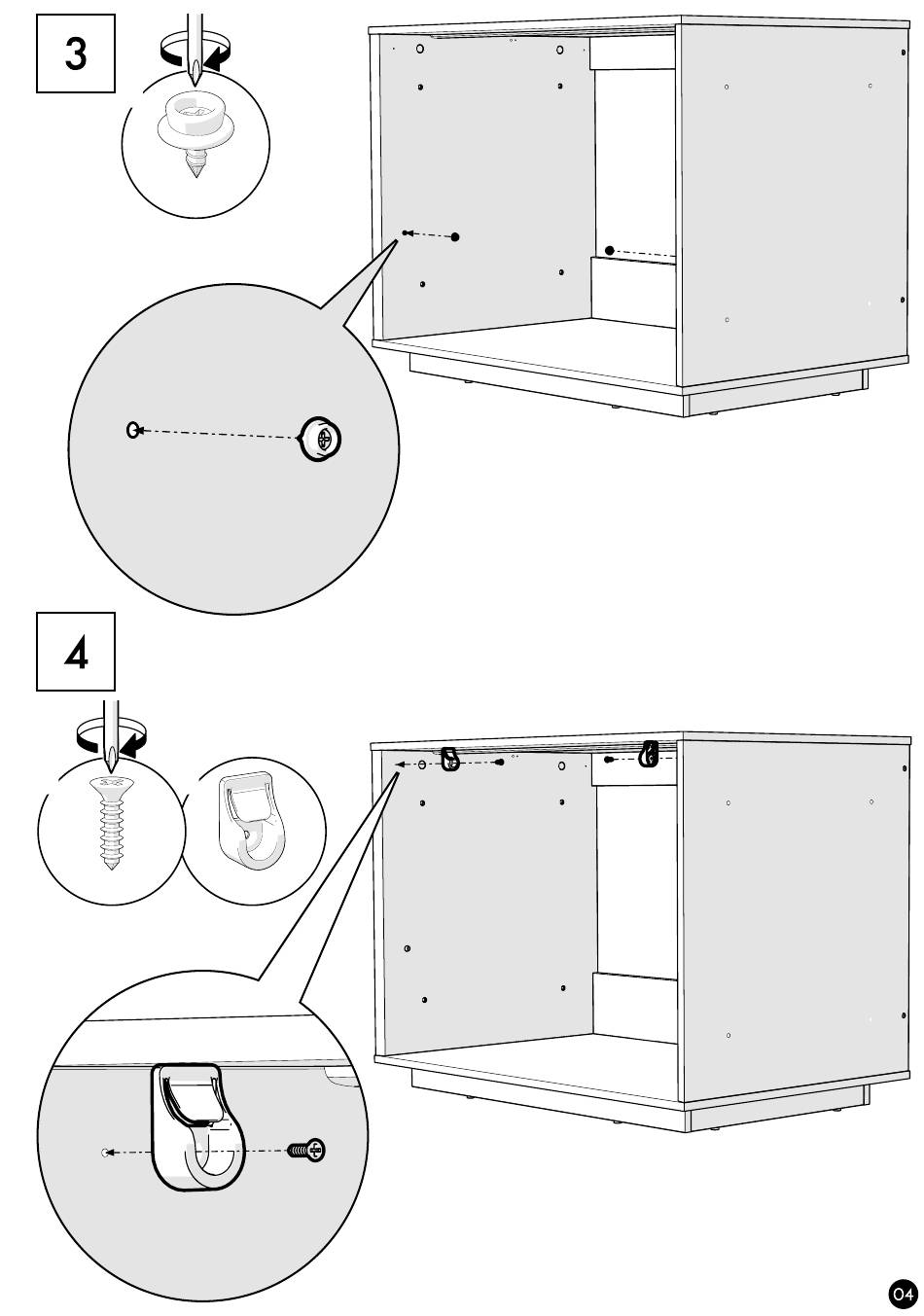 3

4

04