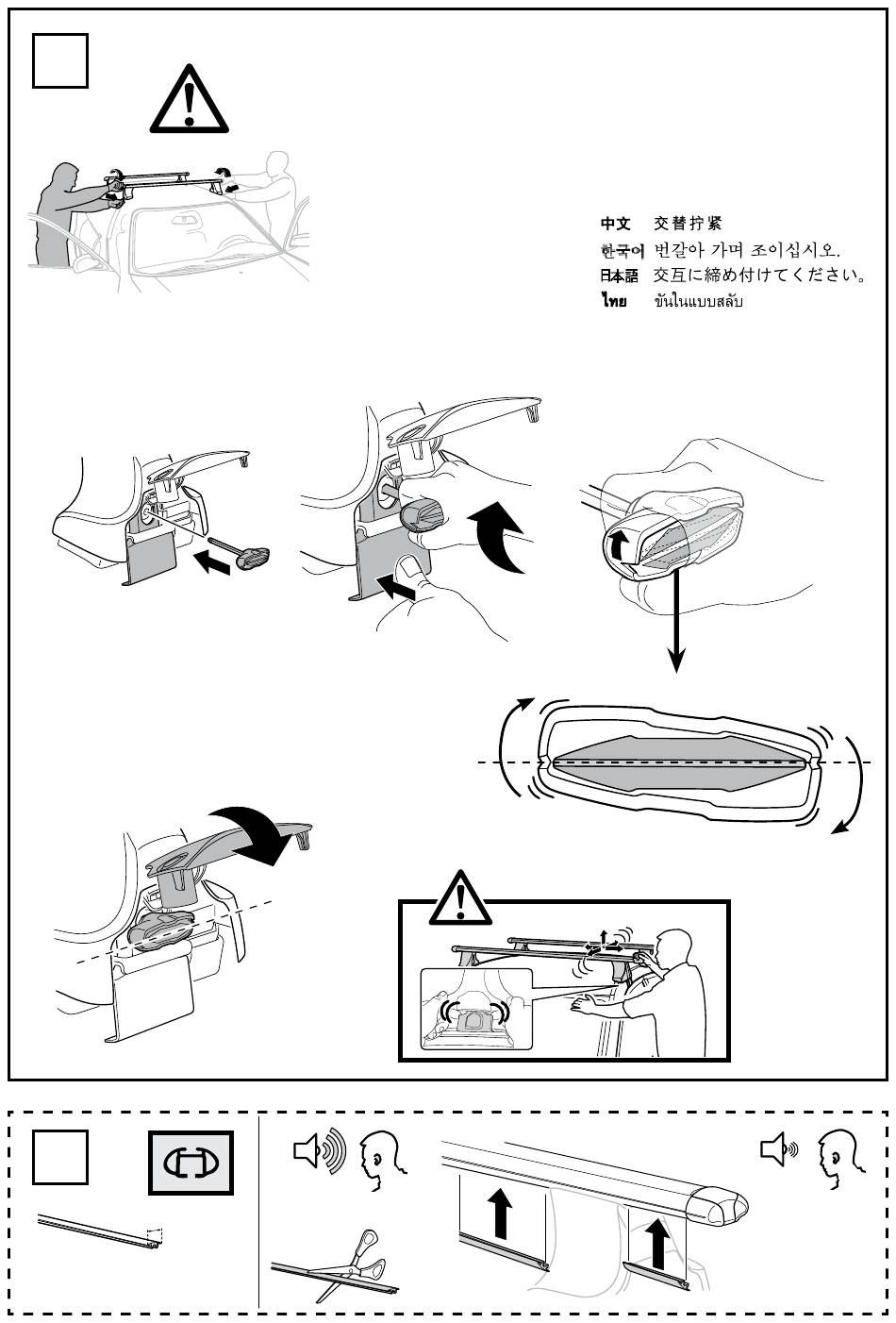 中文 交替拧紧
한국어 번갈아 가며 조이십시오.
日本語 交互に締め付けてください。
ไทย ขันในแบบสลับ