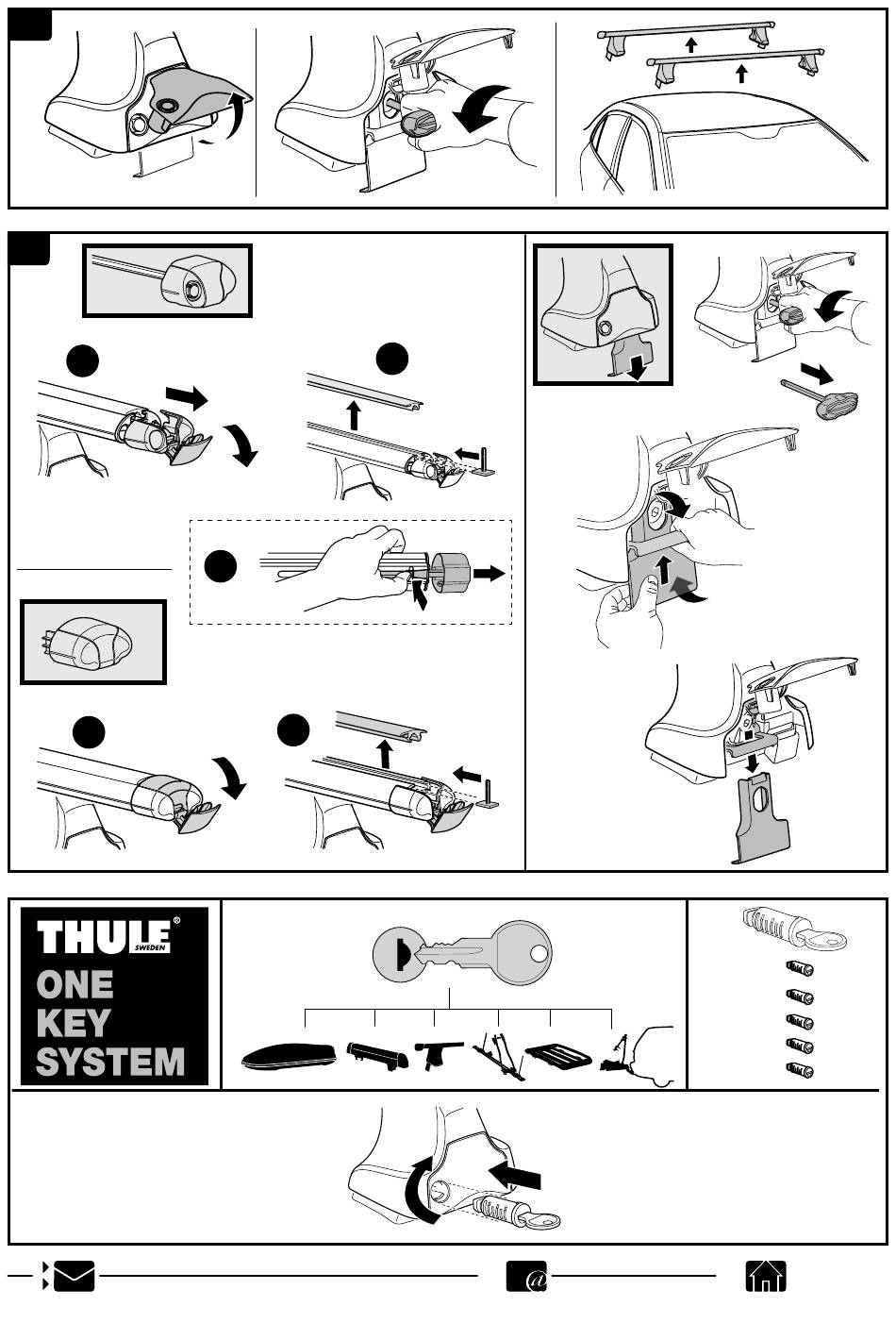 THULE® SWEDEN

ONE KEY SYSTEM

@