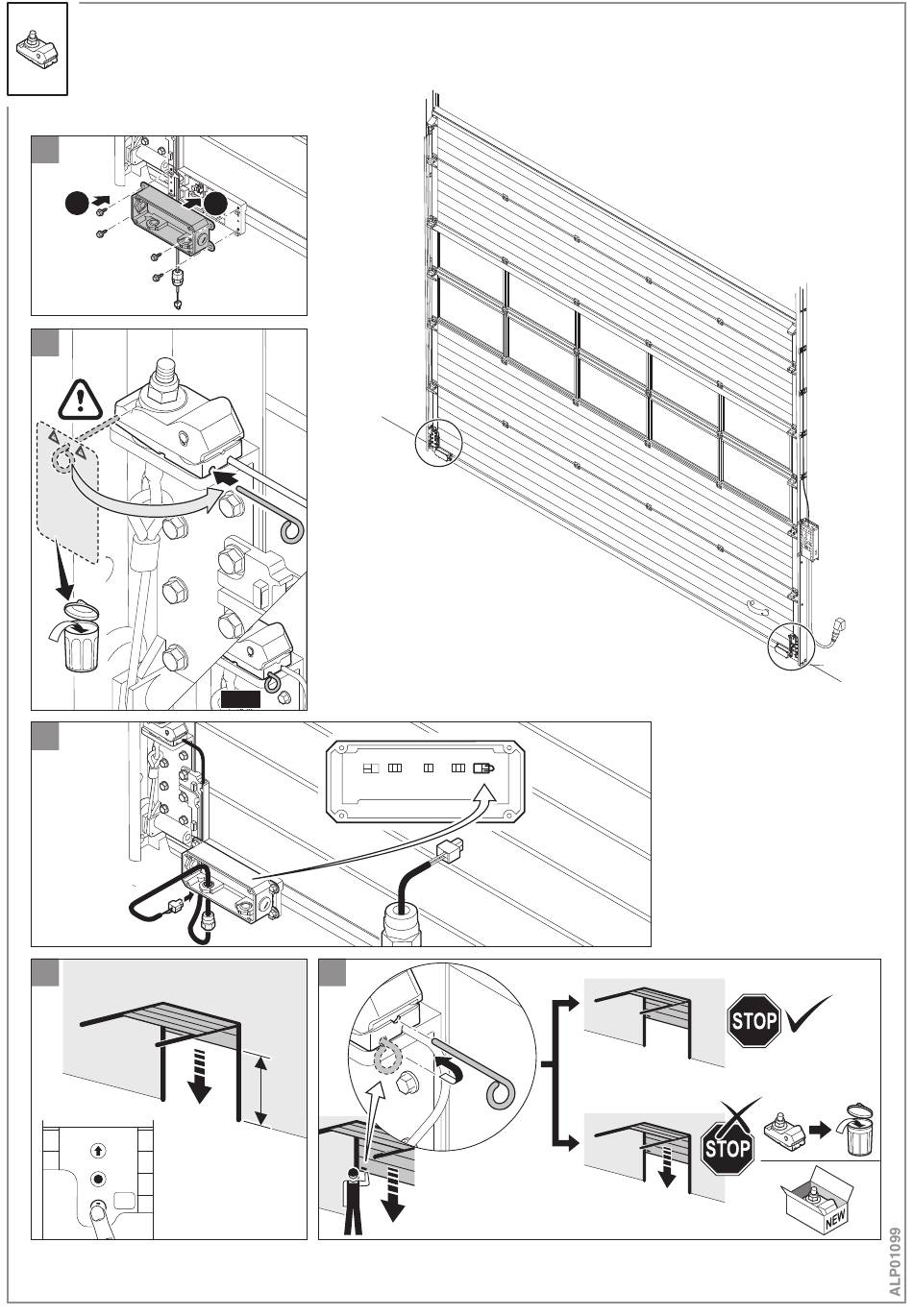 STOP

STOP

NEW

ALP01099