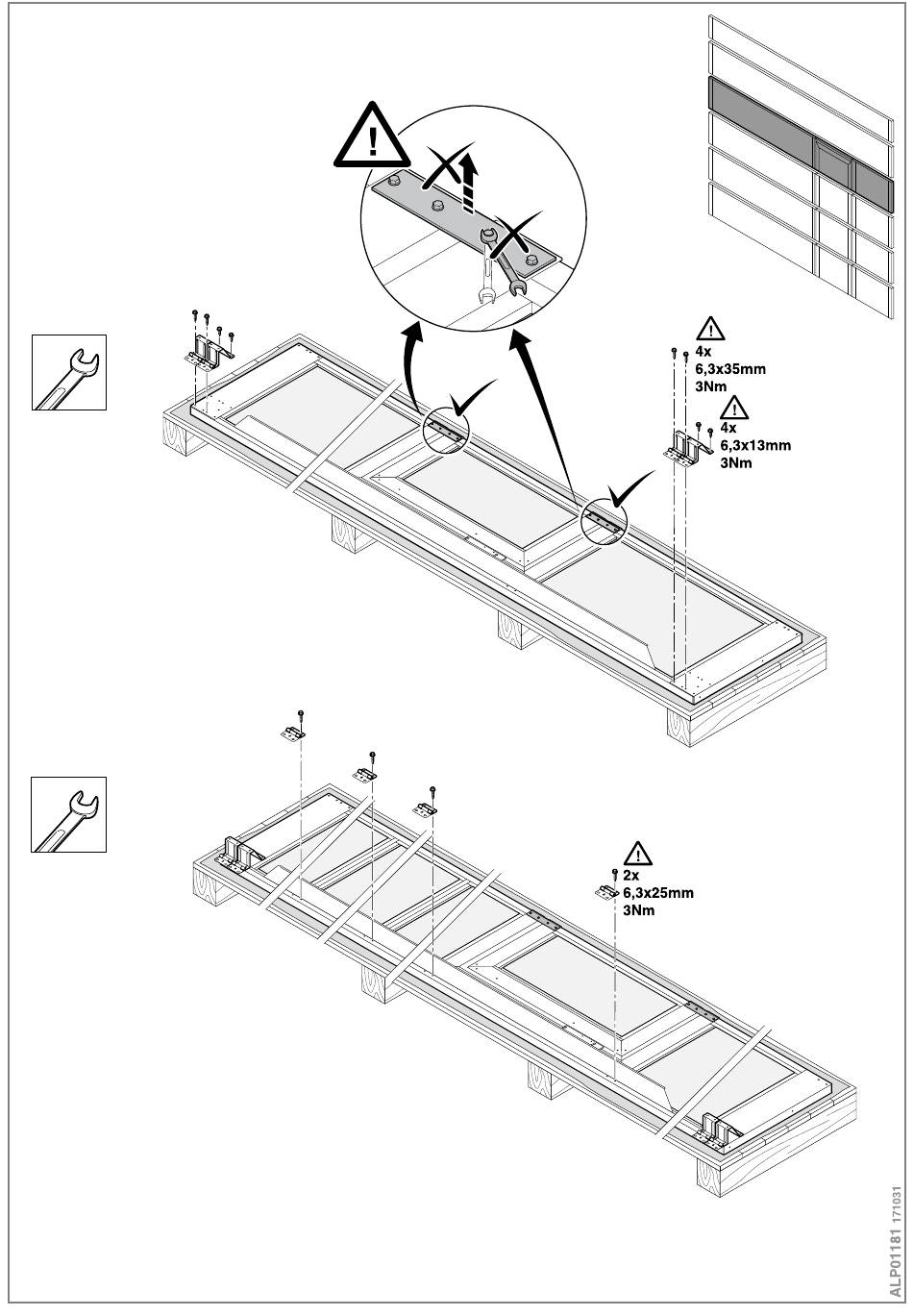 4x
6,3x35mm
3Nm

4x
6,3x13mm
3Nm

2x
6,3x25mm
3Nm

ALP01181 171031