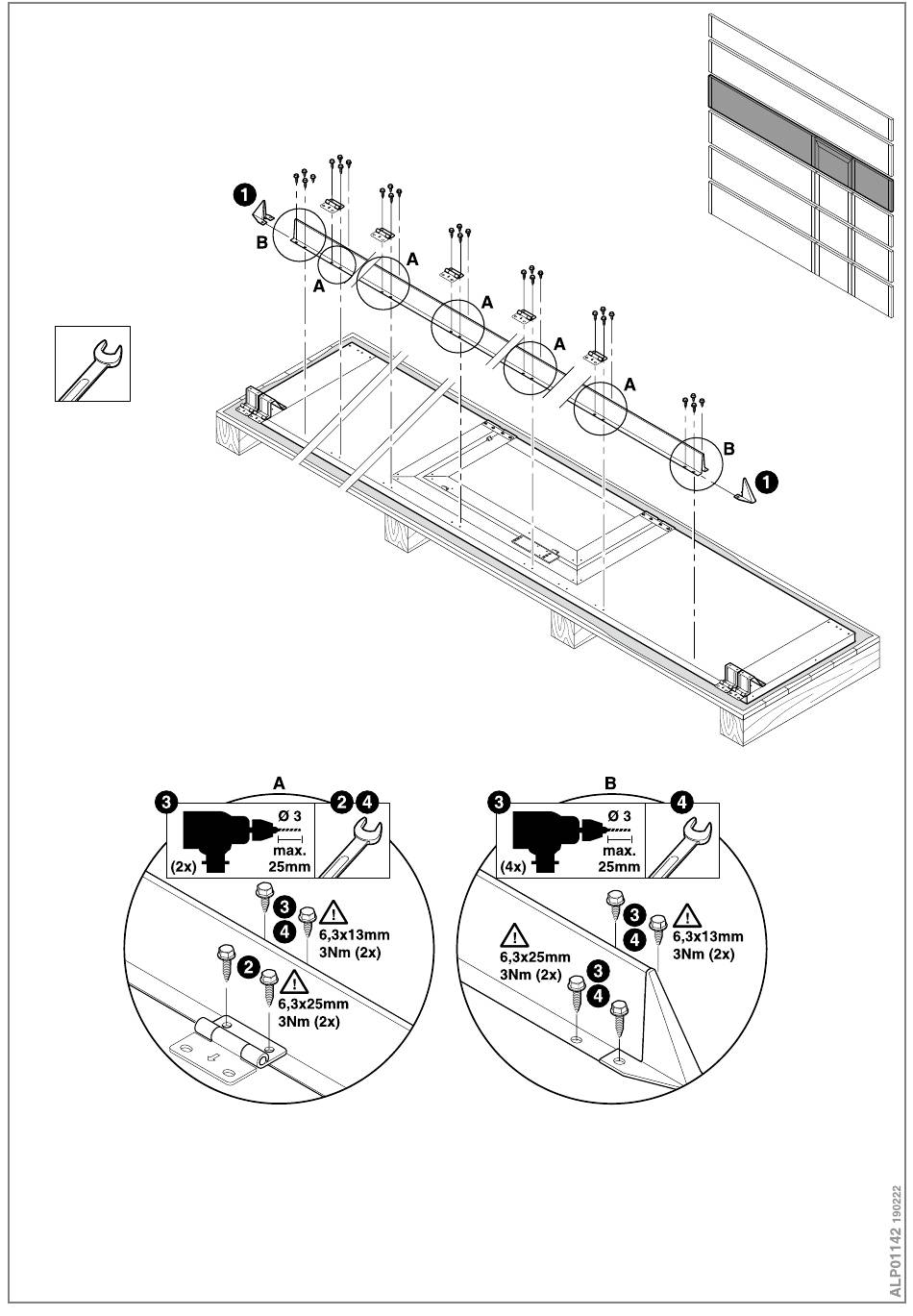 1
B
A
A
A
A
A
B
1

A
3
Ø 3
max.
25mm
(2x)
2 4
3
4
6,3x13mm
3Nm (2x)
2
6,3x25mm
3Nm (2x)

B
3
Ø 3
max.
25mm
(4x)
4
3
4
6,3x13mm
3Nm (2x)
6,3x25mm
3Nm (2x)
3
4

ALP01142 190222