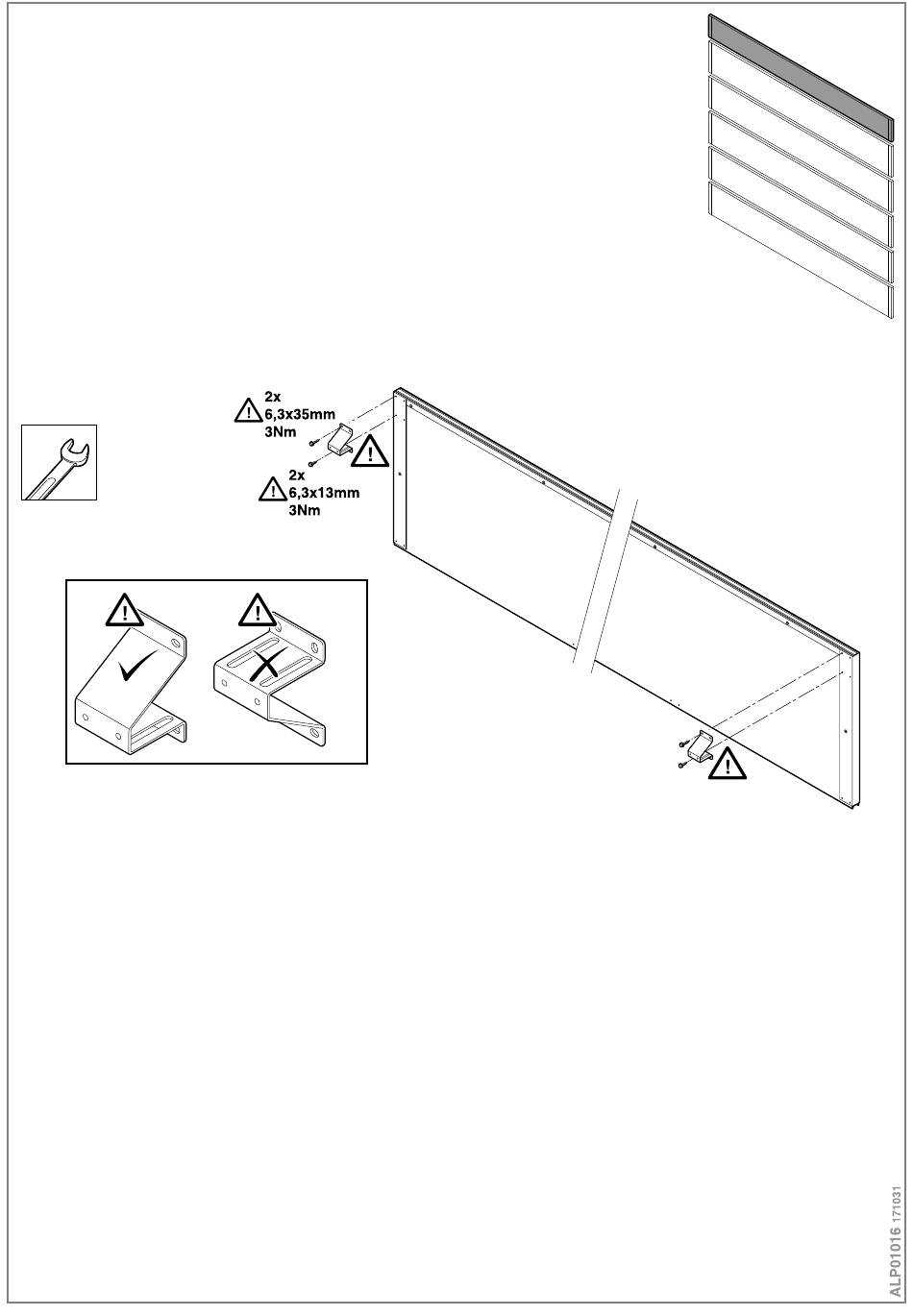 2x
6,3x35mm
3Nm

2x
6,3x13mm
3Nm

ALP01016 171031