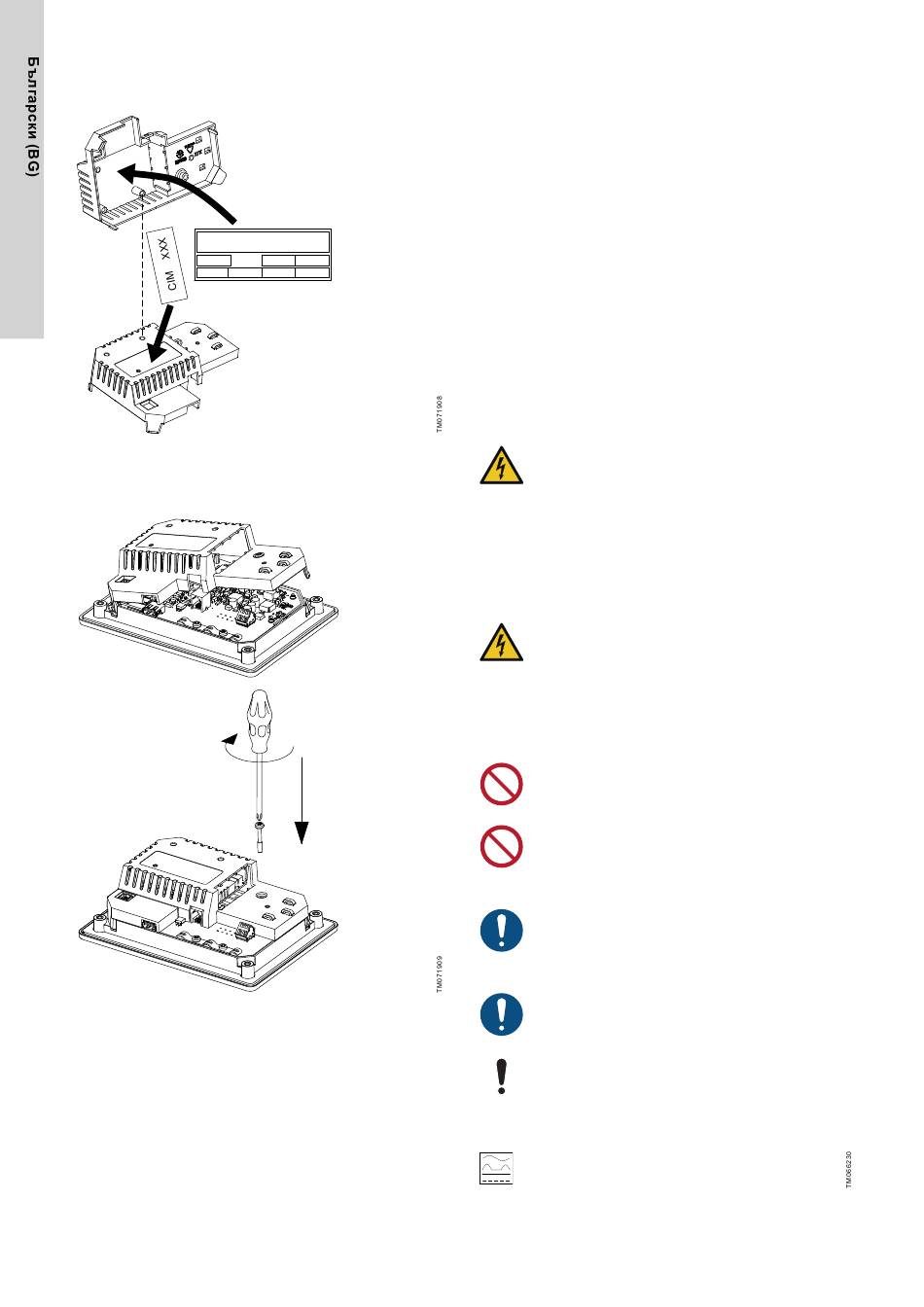 Български (BG)

CIM XXX

TM071908

TM071909

TM066230