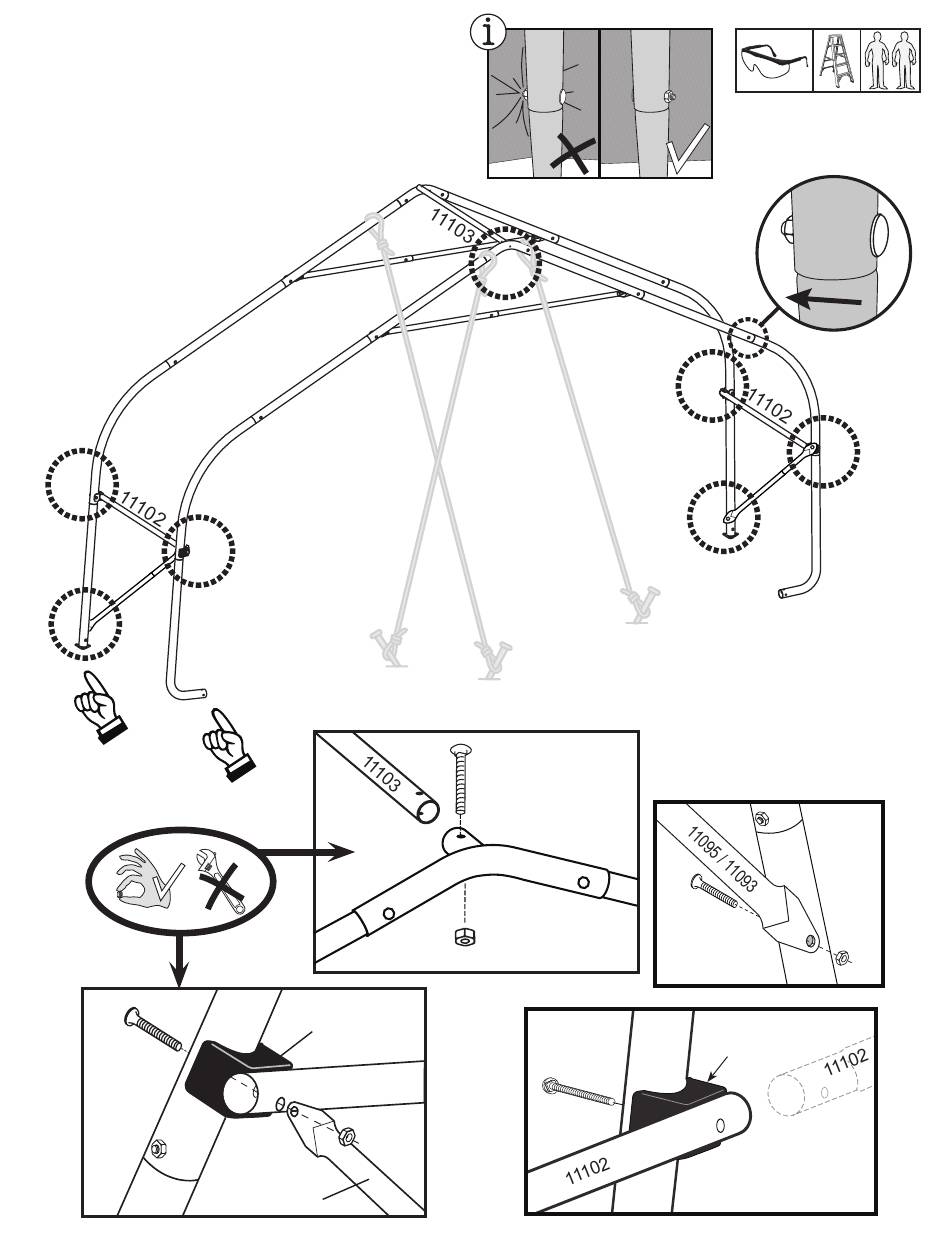 i

11103

11102

11102

11103

11095 / 11093

11102

11102