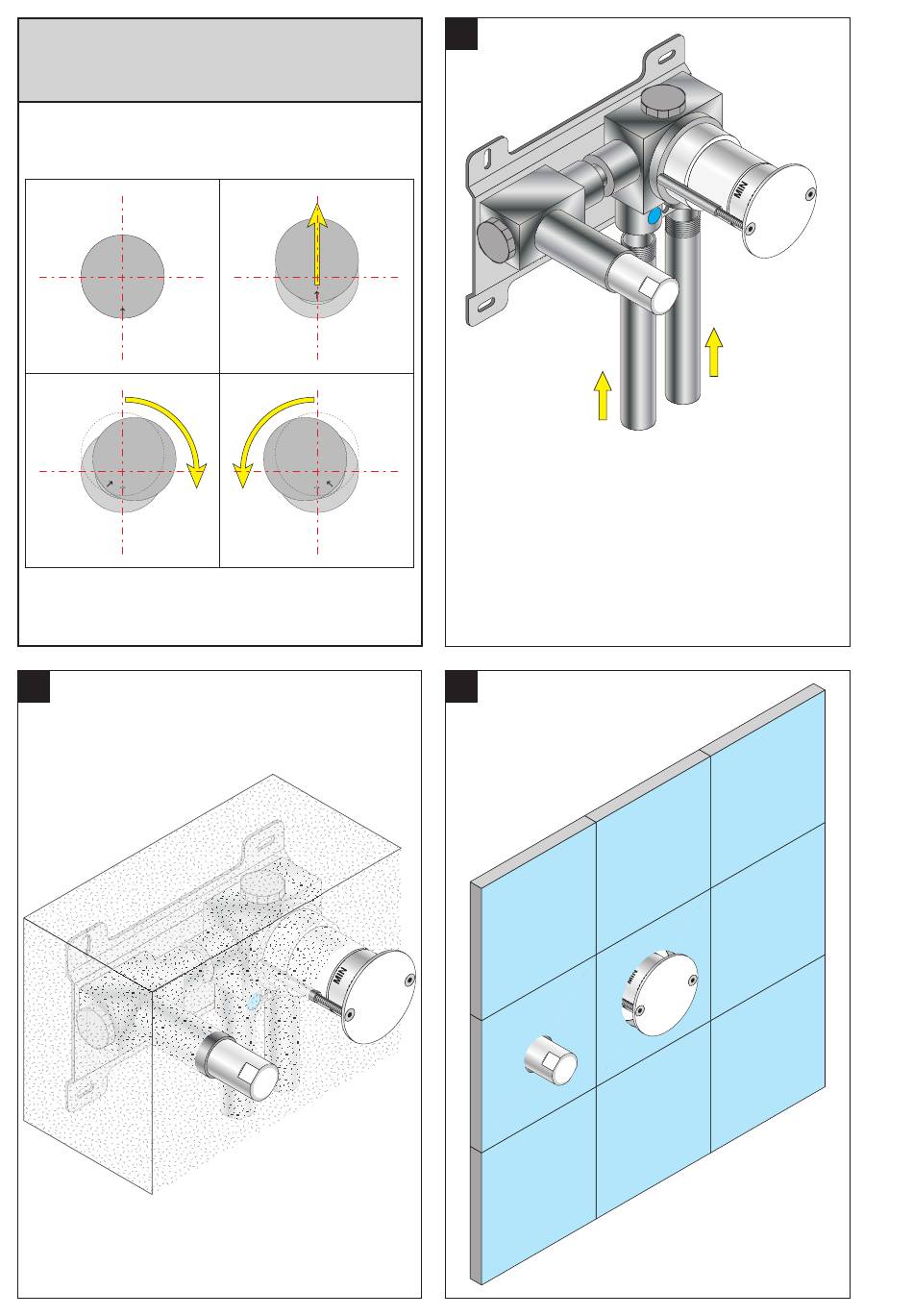 MIN

MIN

MIN