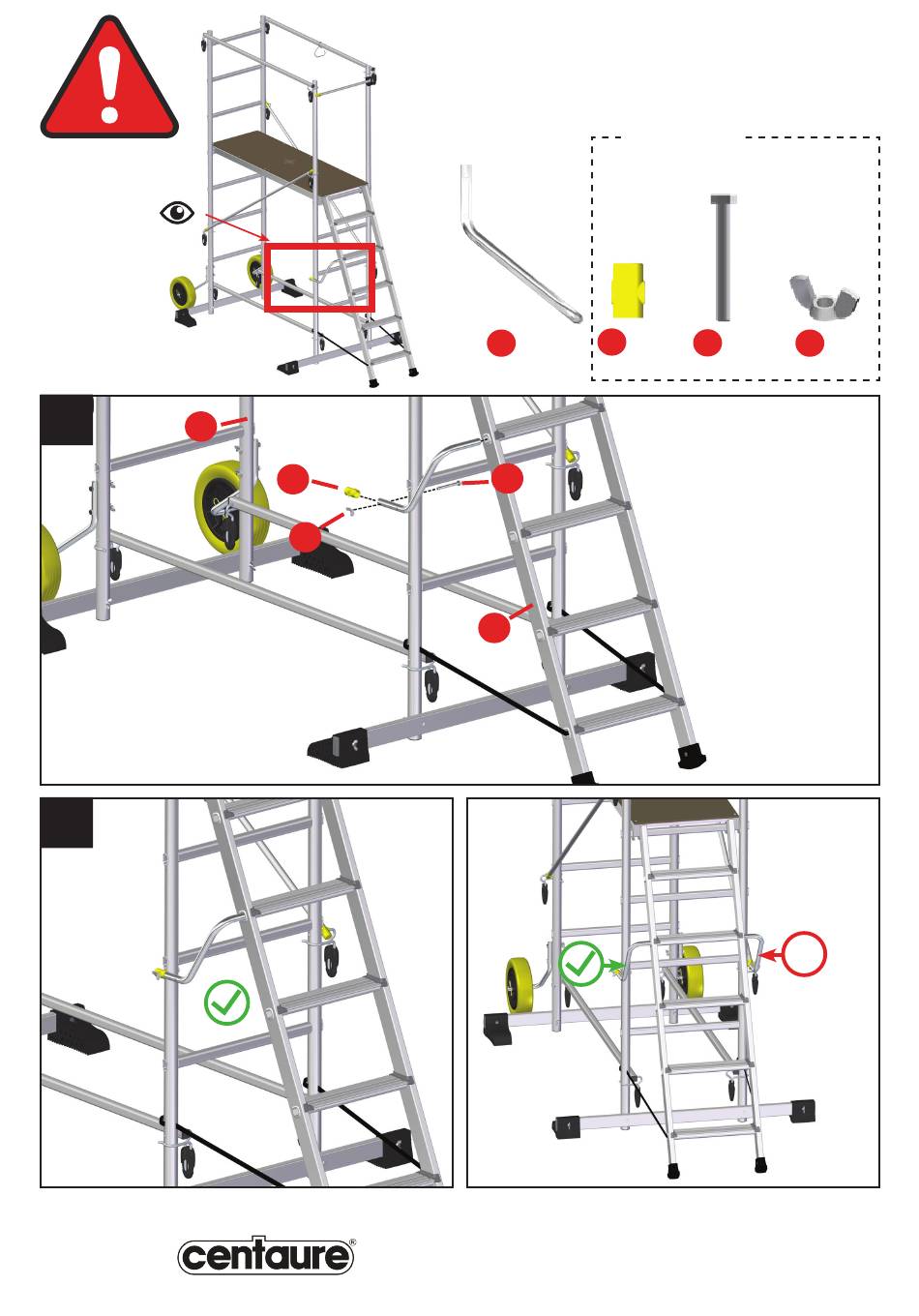 centaure®