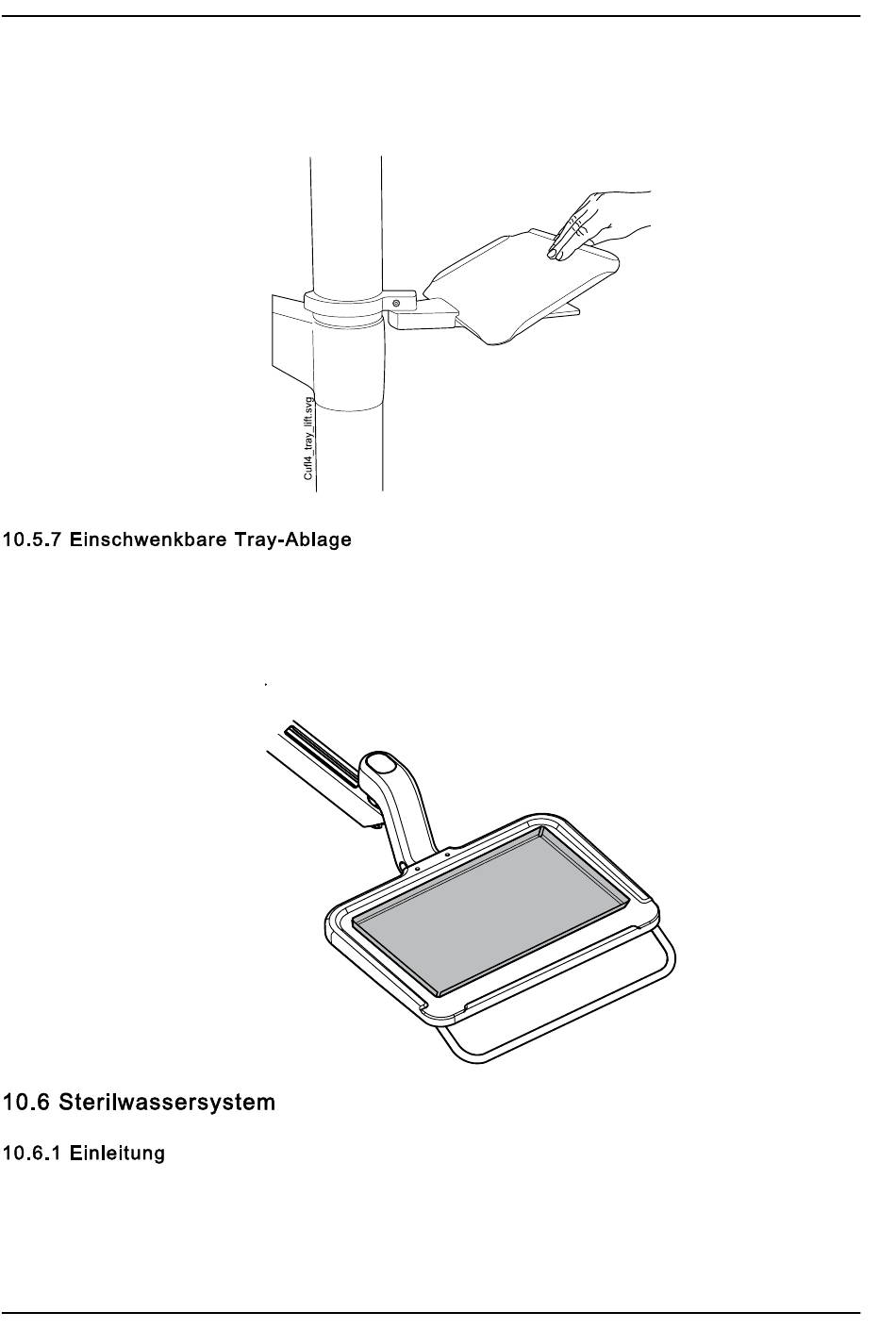 Cuff4_tray_lift.svg

10.5.7 Einschwenkbare Tray-Ablage

10.6 Sterilwassersystem

10.6.1 Einleitung