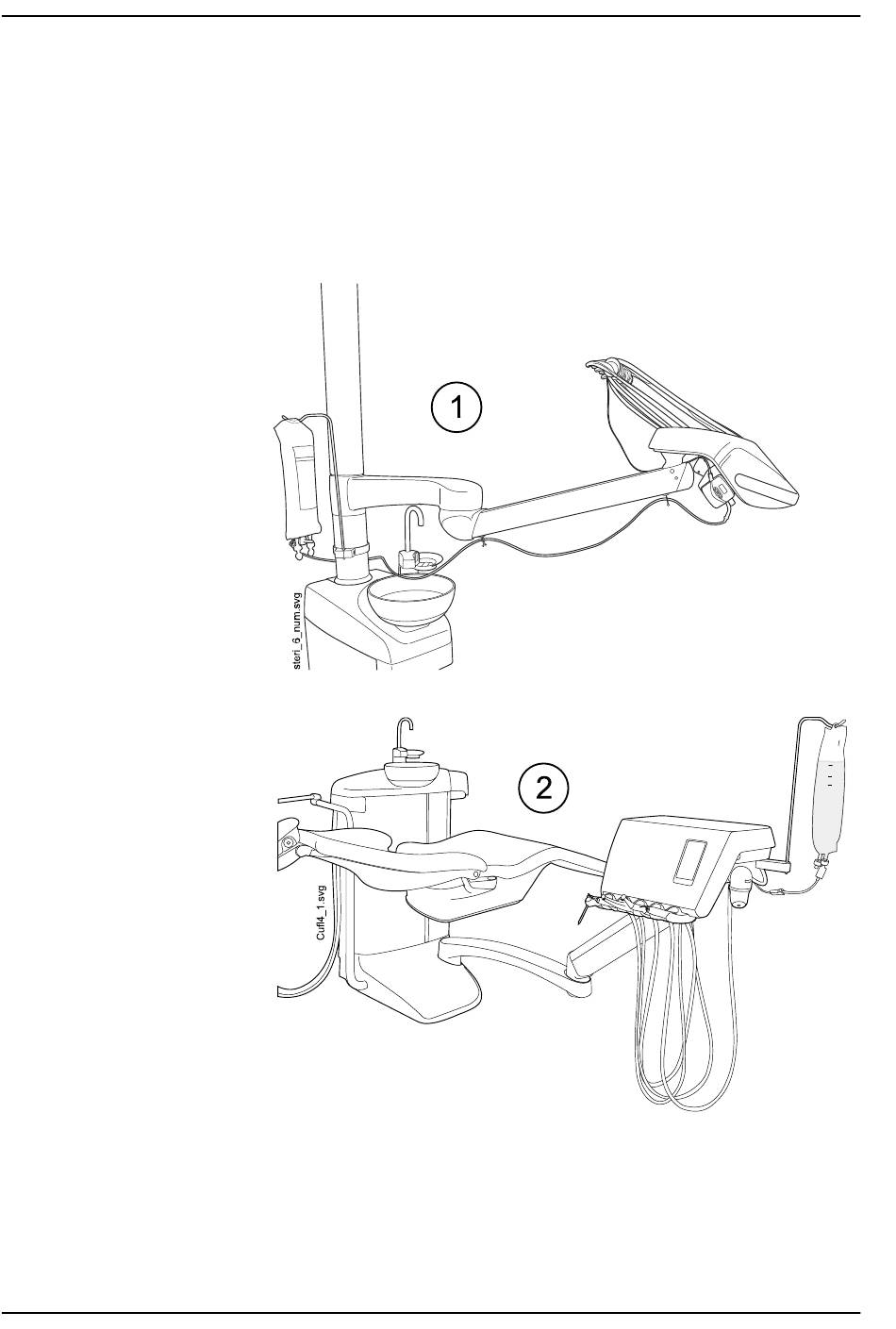 1

steri_6_num.svg

2

Cufl4_1.svg