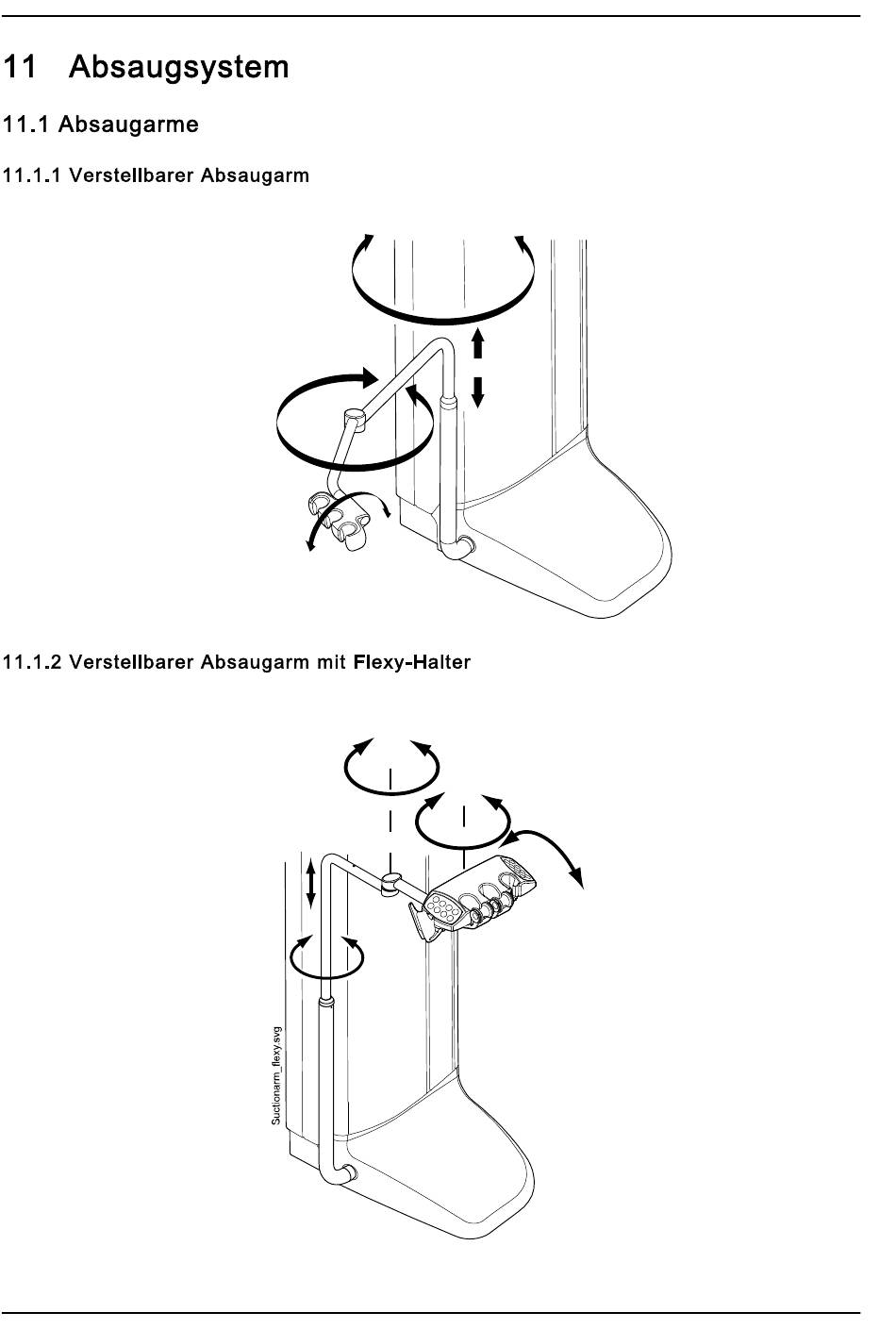 11 Absaugsystem

11.1 Absaugarme

11.1.1 Verstellbarer Absaugarm

11.1.2 Verstellbarer Absaugarm mit Flexy-Halter

Suctionarm_flexy.svg