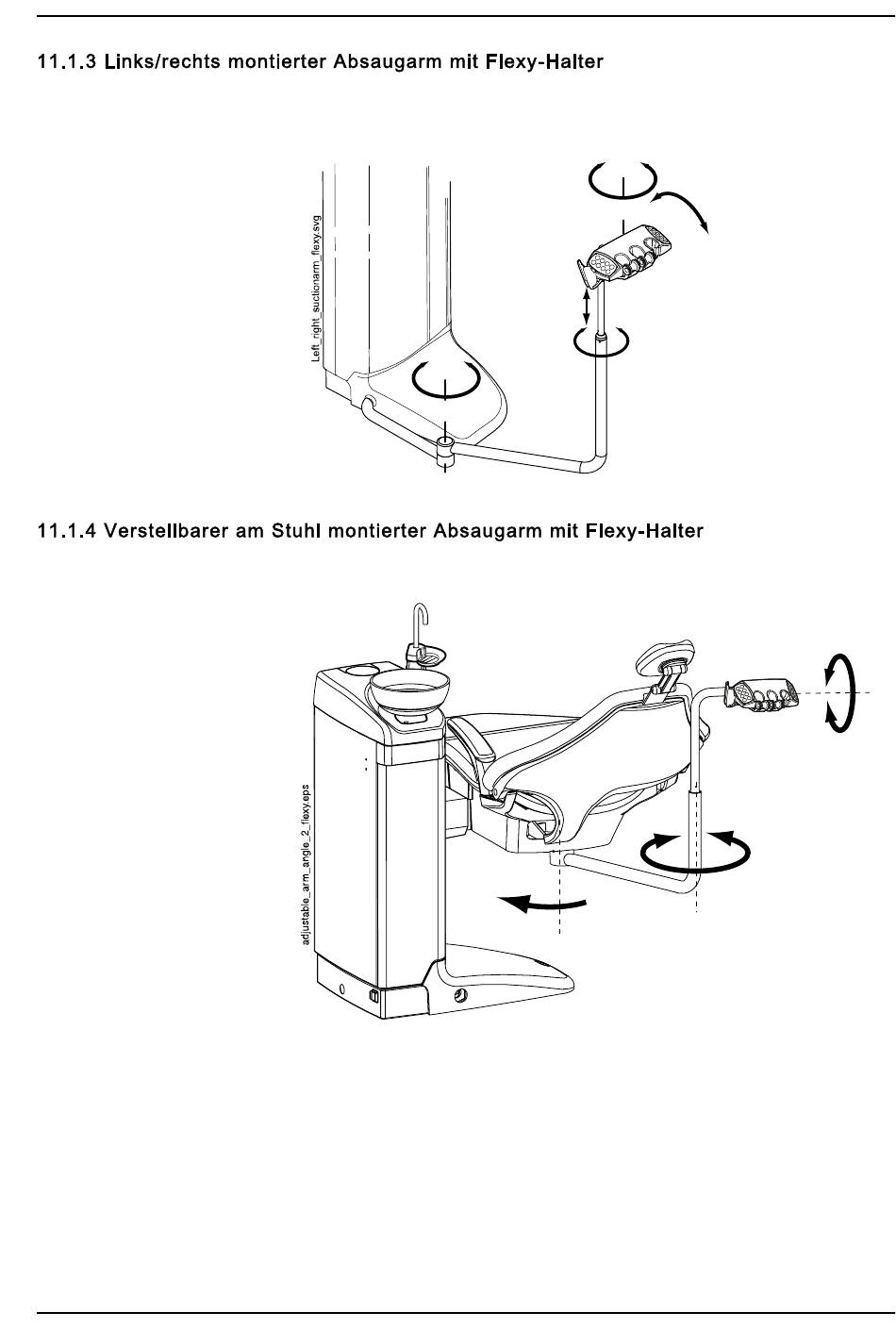 11.1.3 Links/rechts montierter Absaugarm mit Flexy-Halter

Left_right_suctionarm_flexy.svg

11.1.4 Verstellbarer am Stuhl montierter Absaugarm mit Flexy-Halter

adjustable_arm_angle_2_flexy.eps