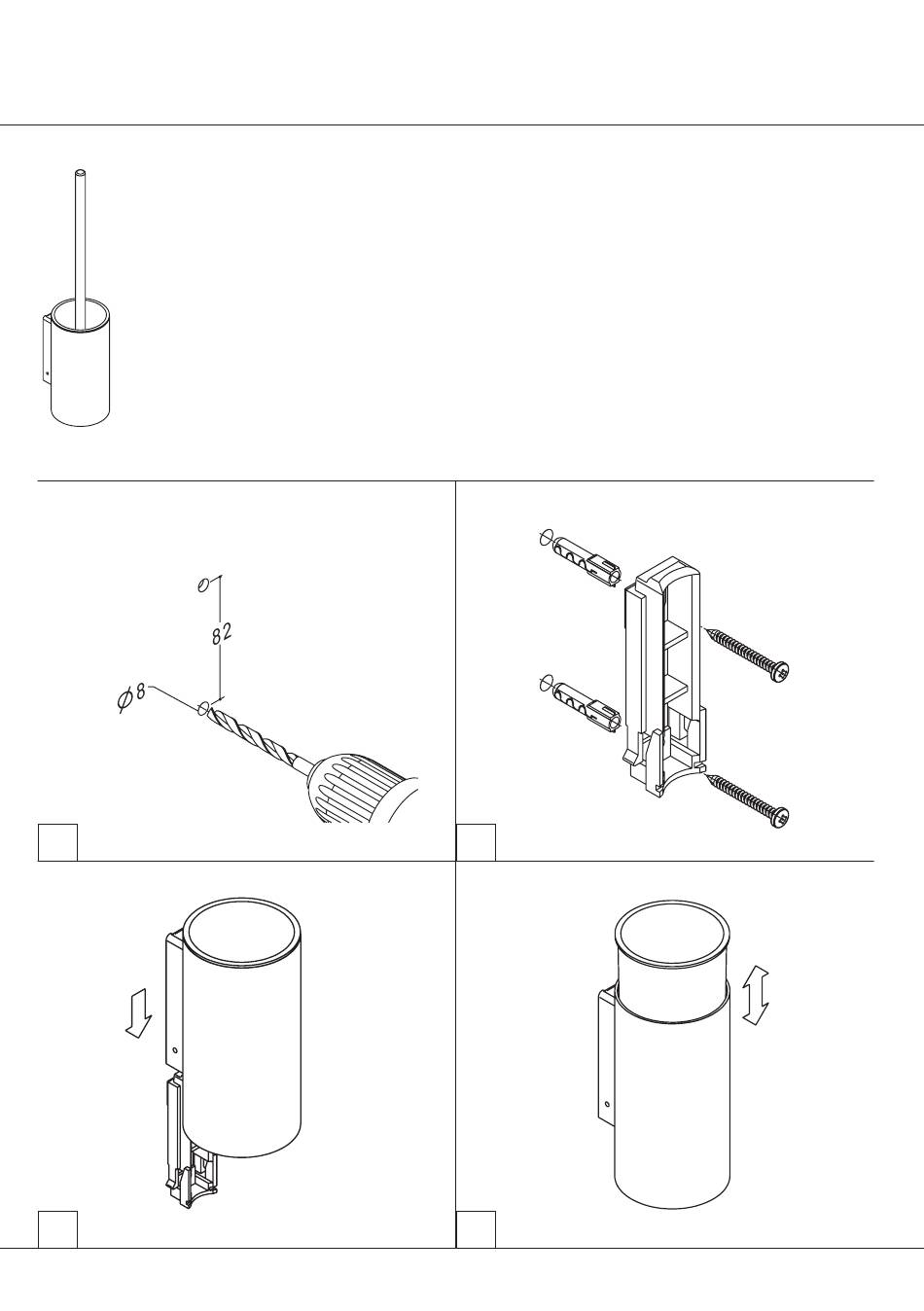 82

$\phi 8$