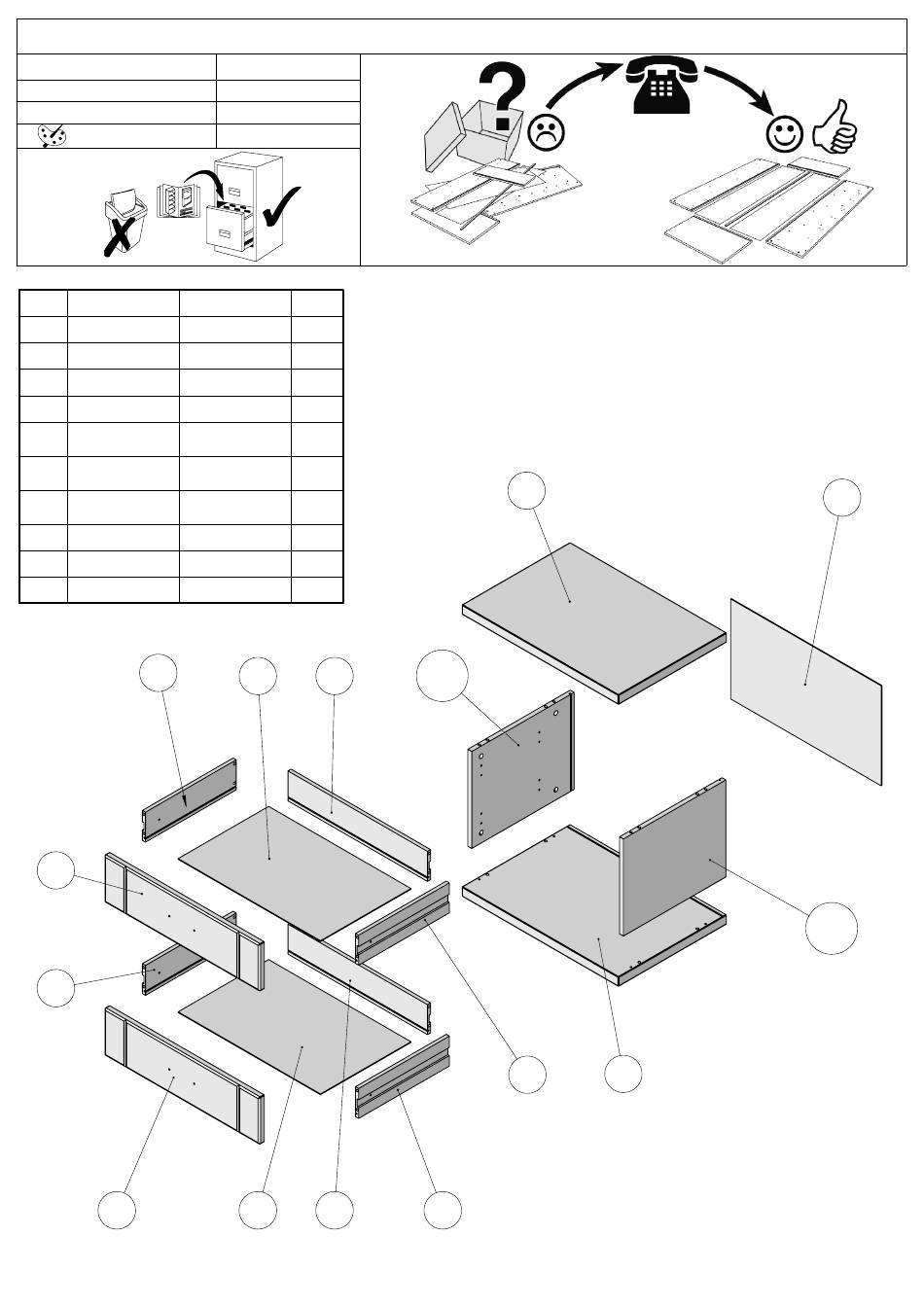 ?