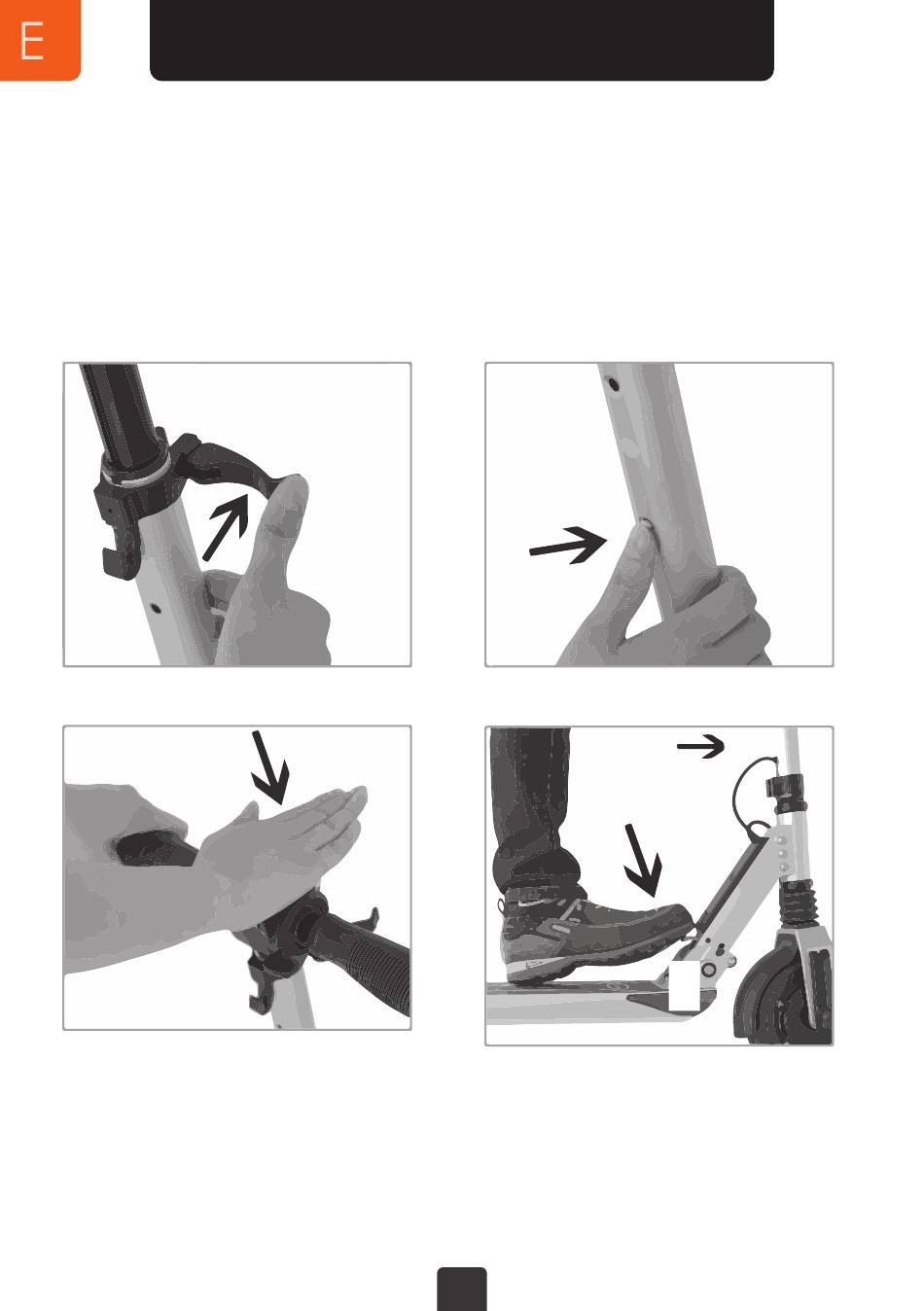 E