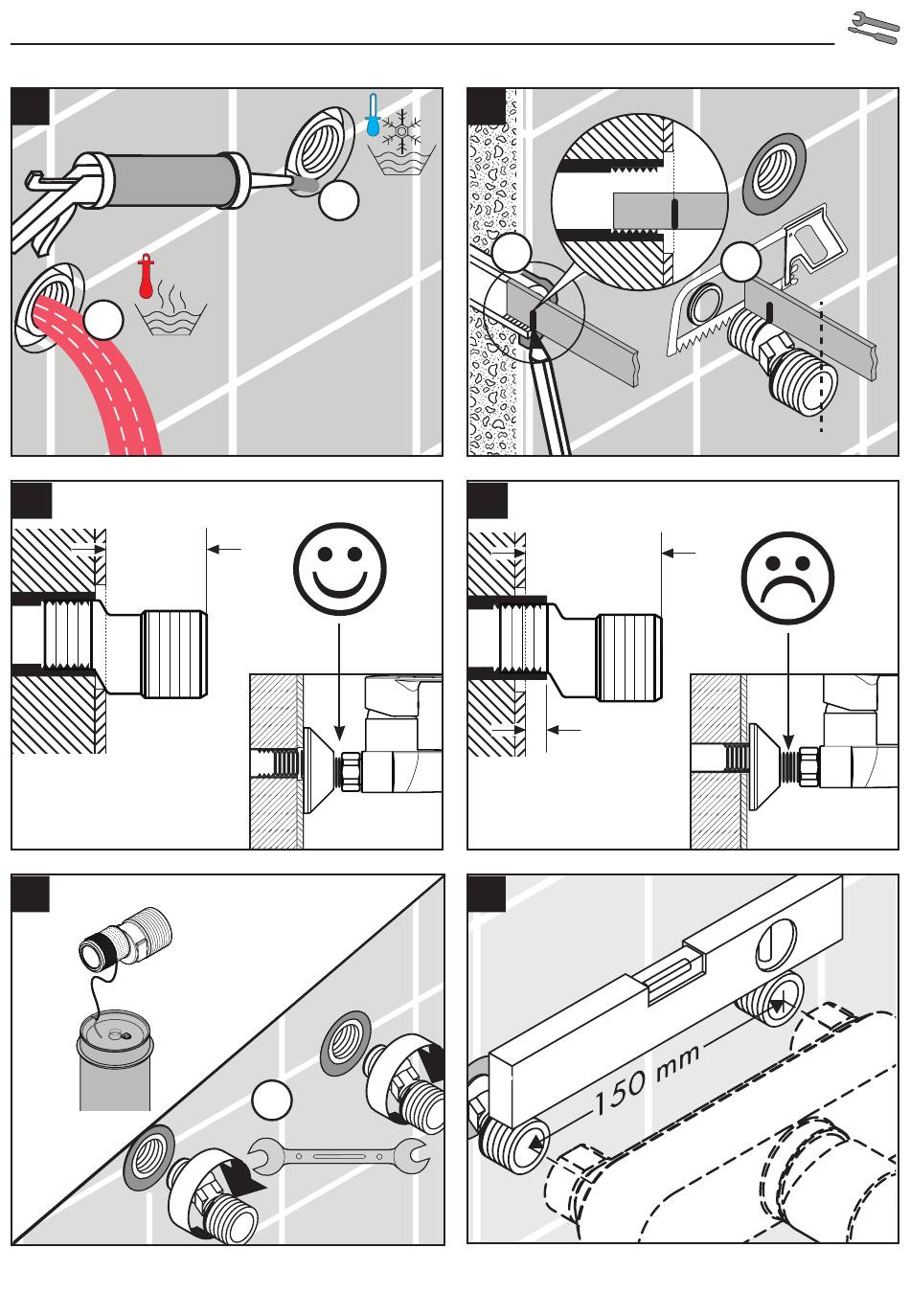 150 mm