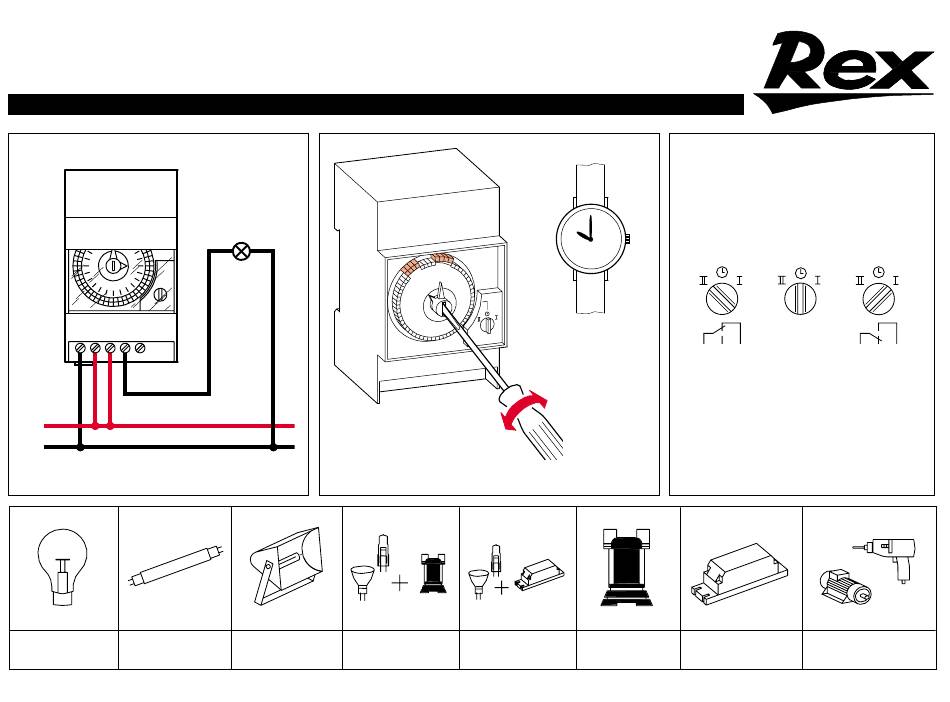 Rex

II I

II I

II I