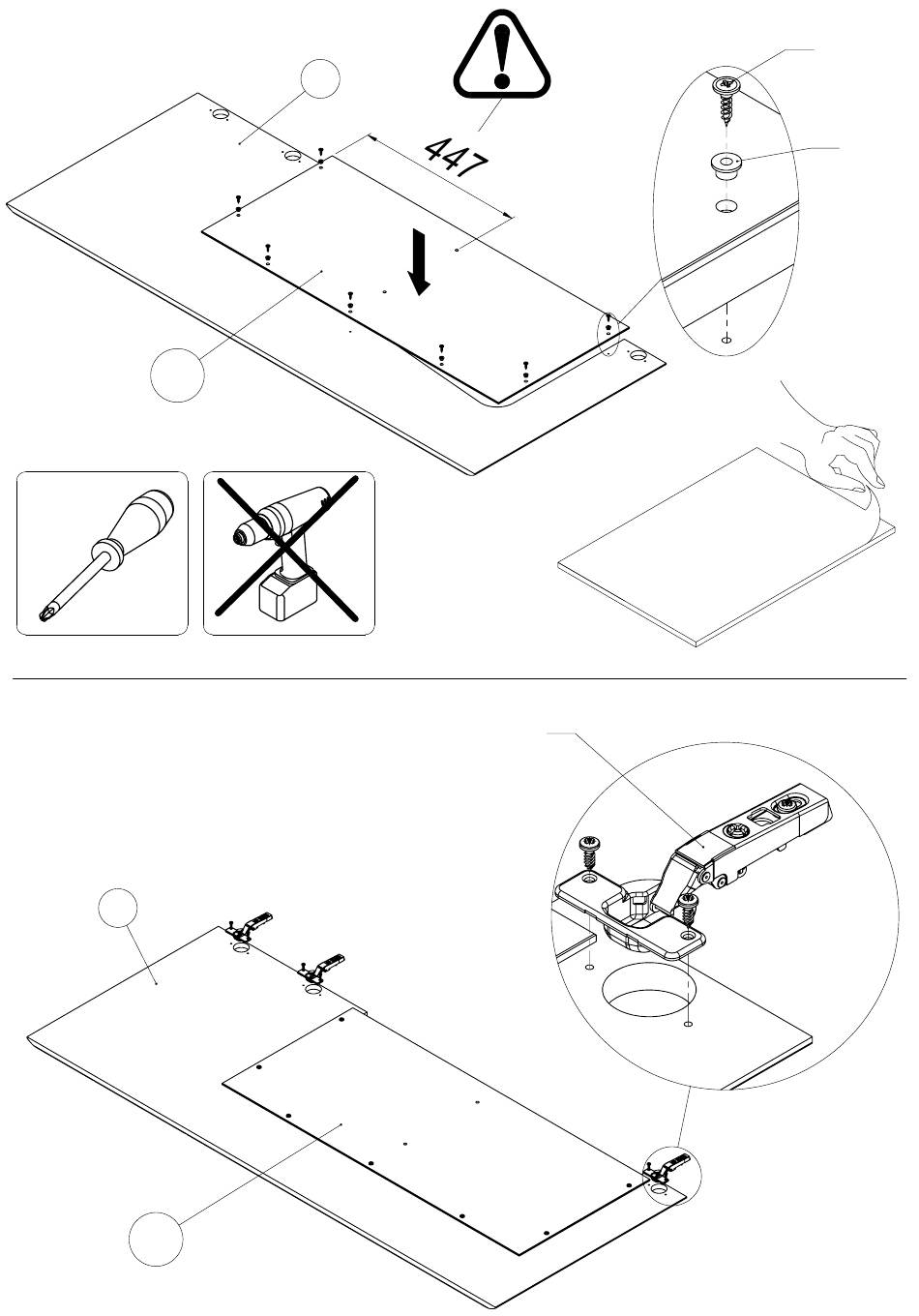 447