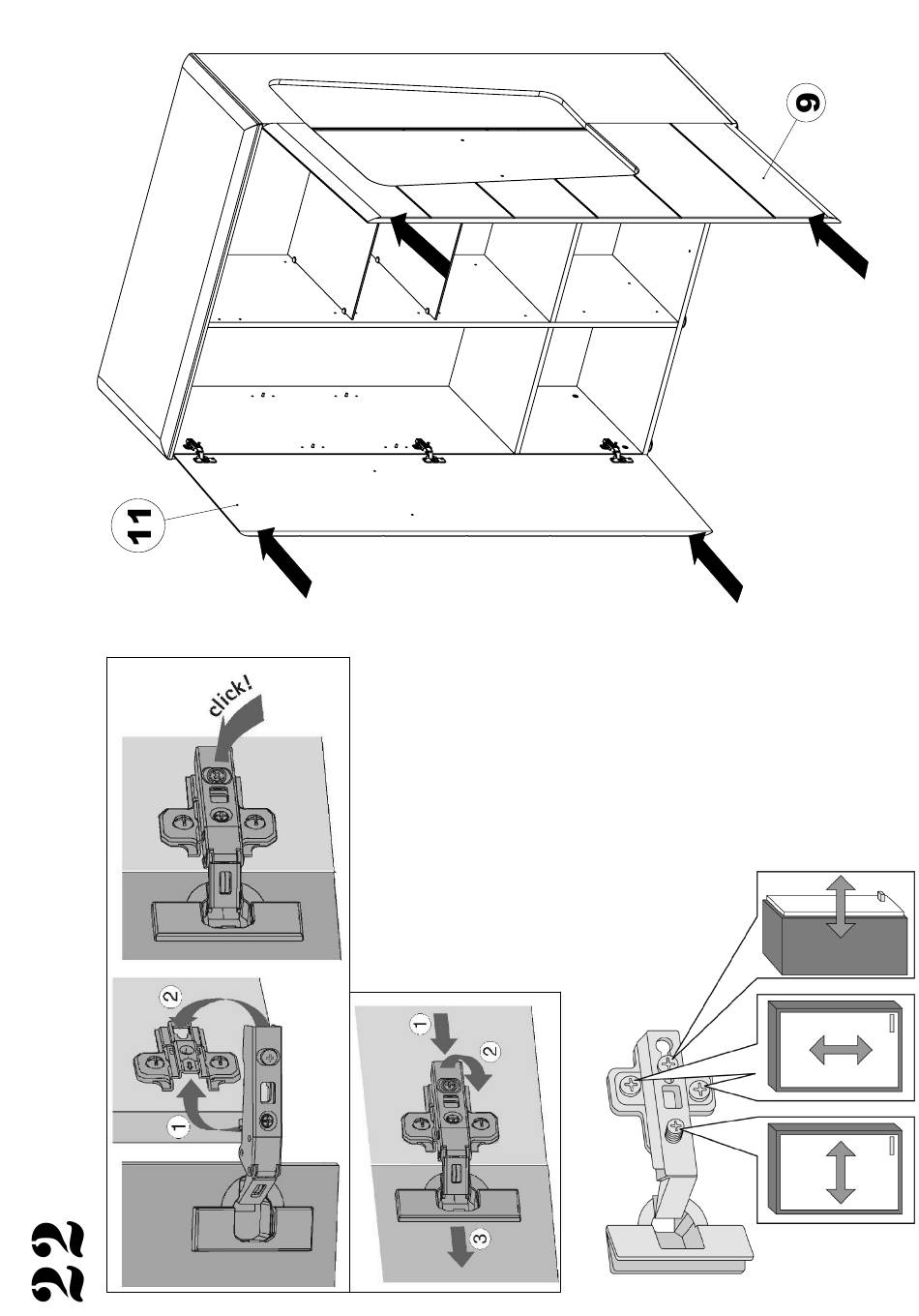 9

11

click!

2

1

1

2

3

22