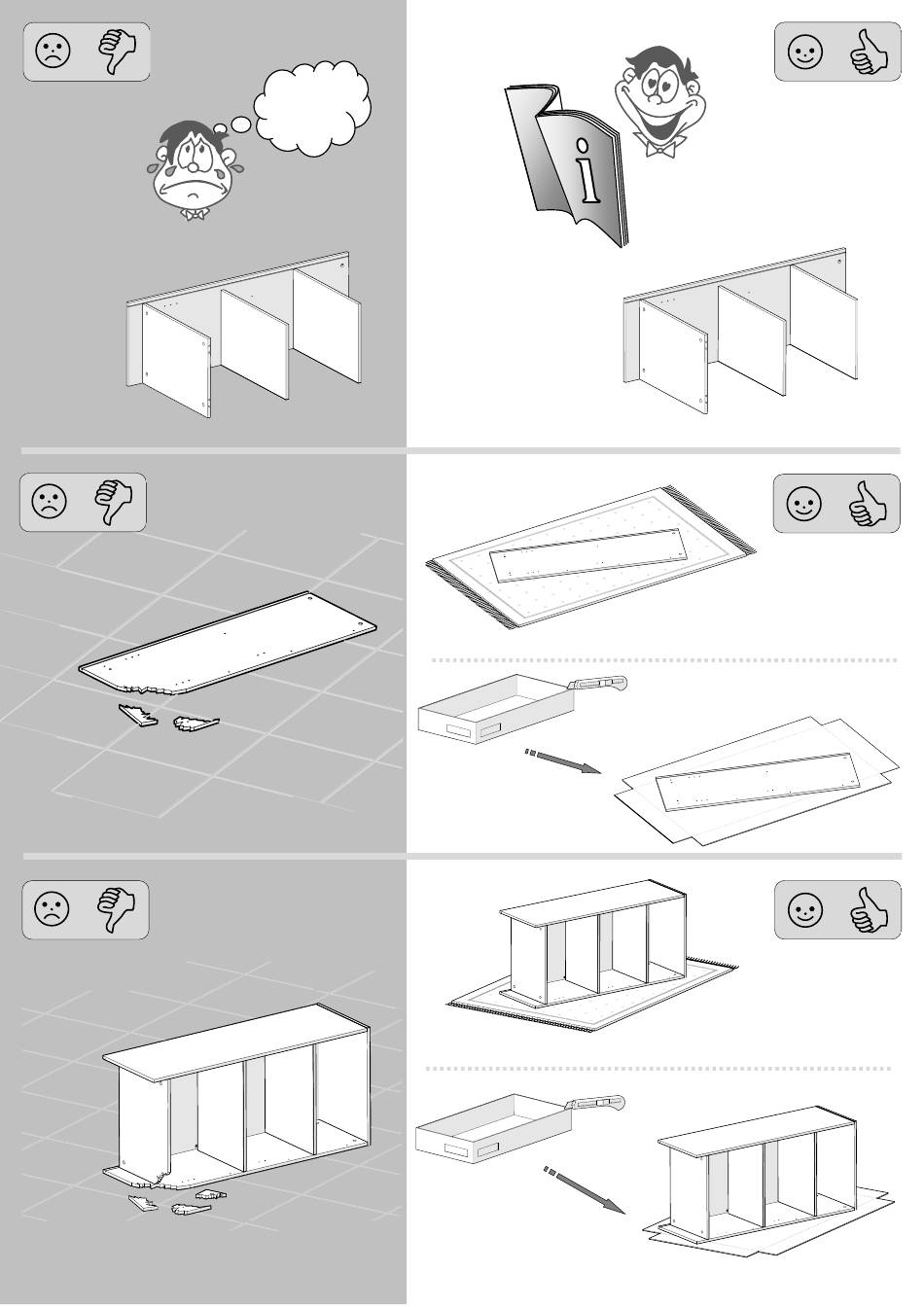 i