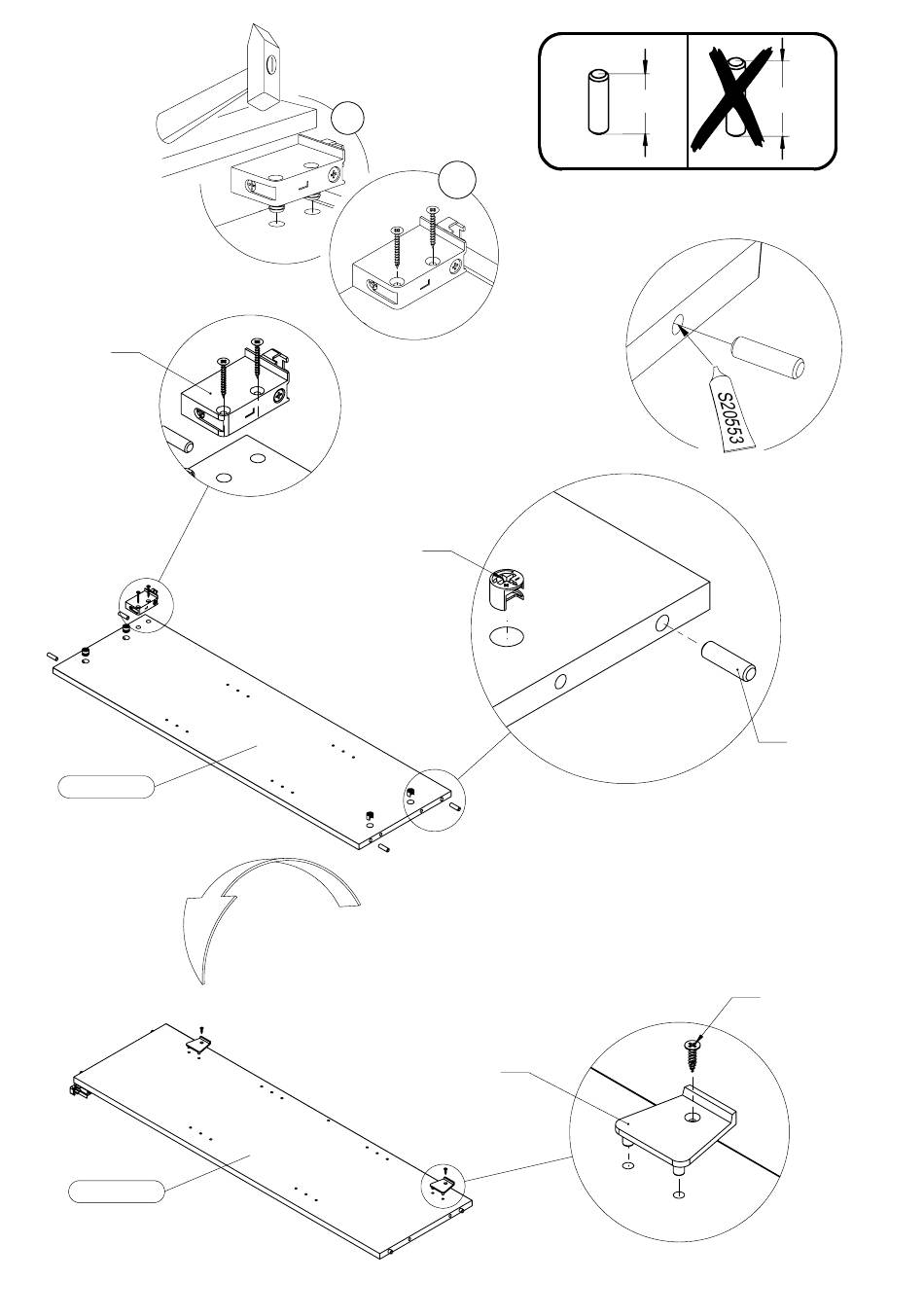 S20553