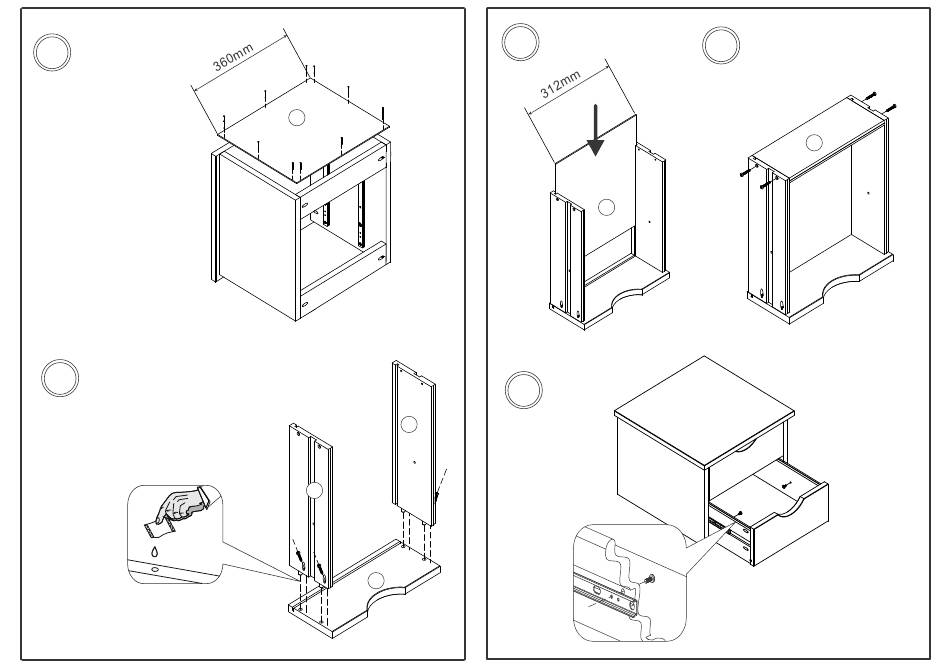 360mm

312mm