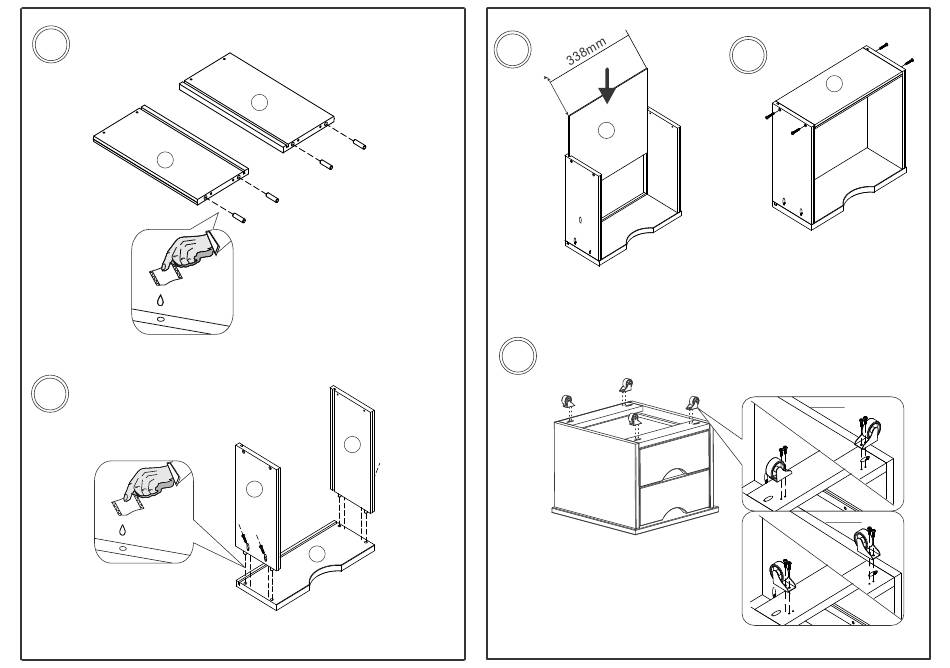 338mm