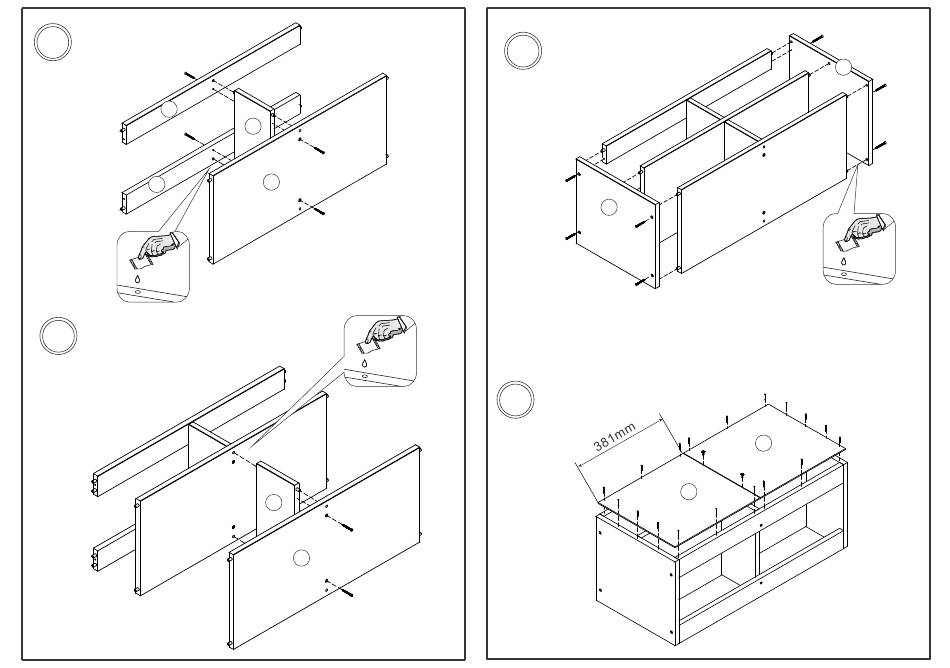 381mm