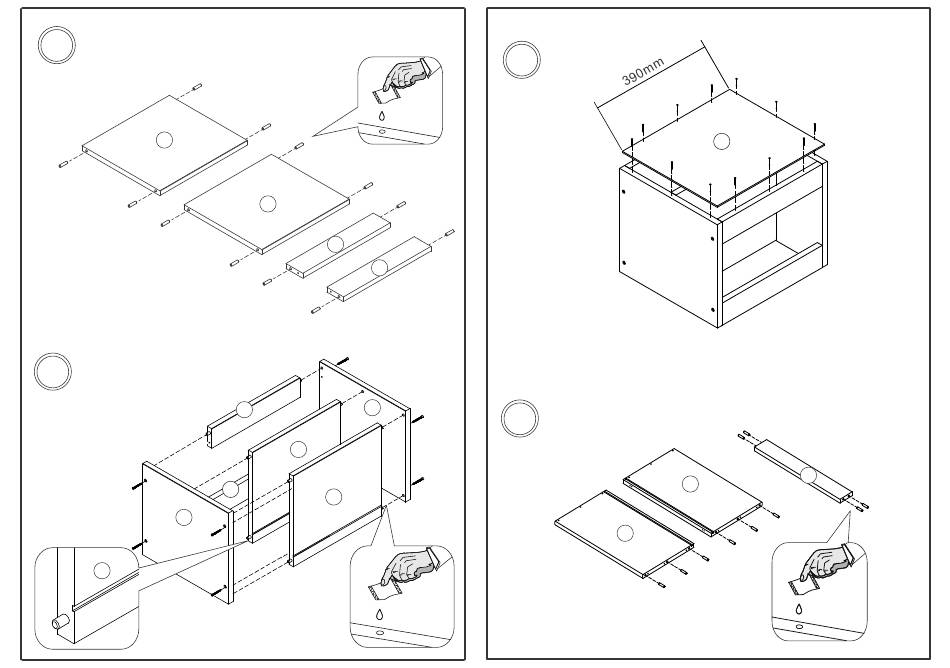 390mm