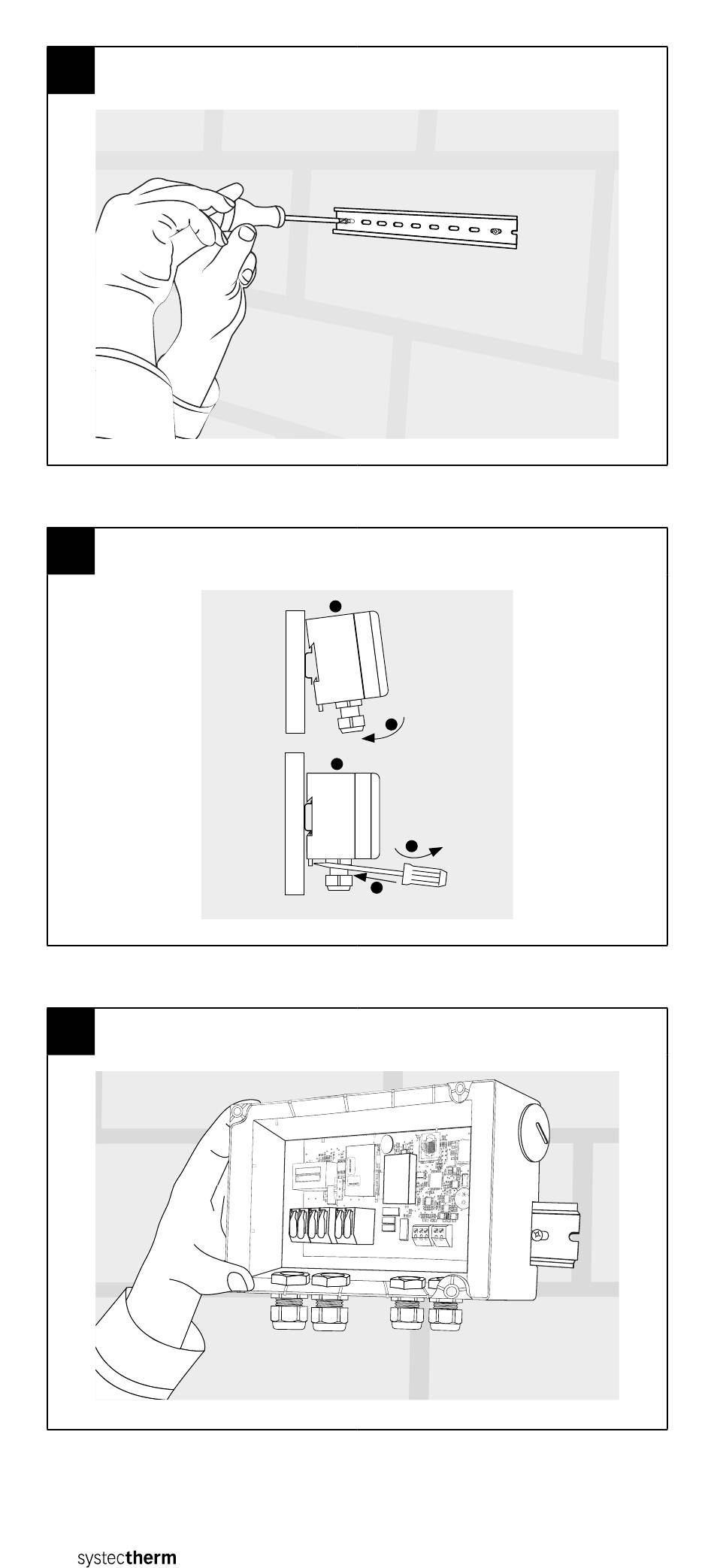 systectherm