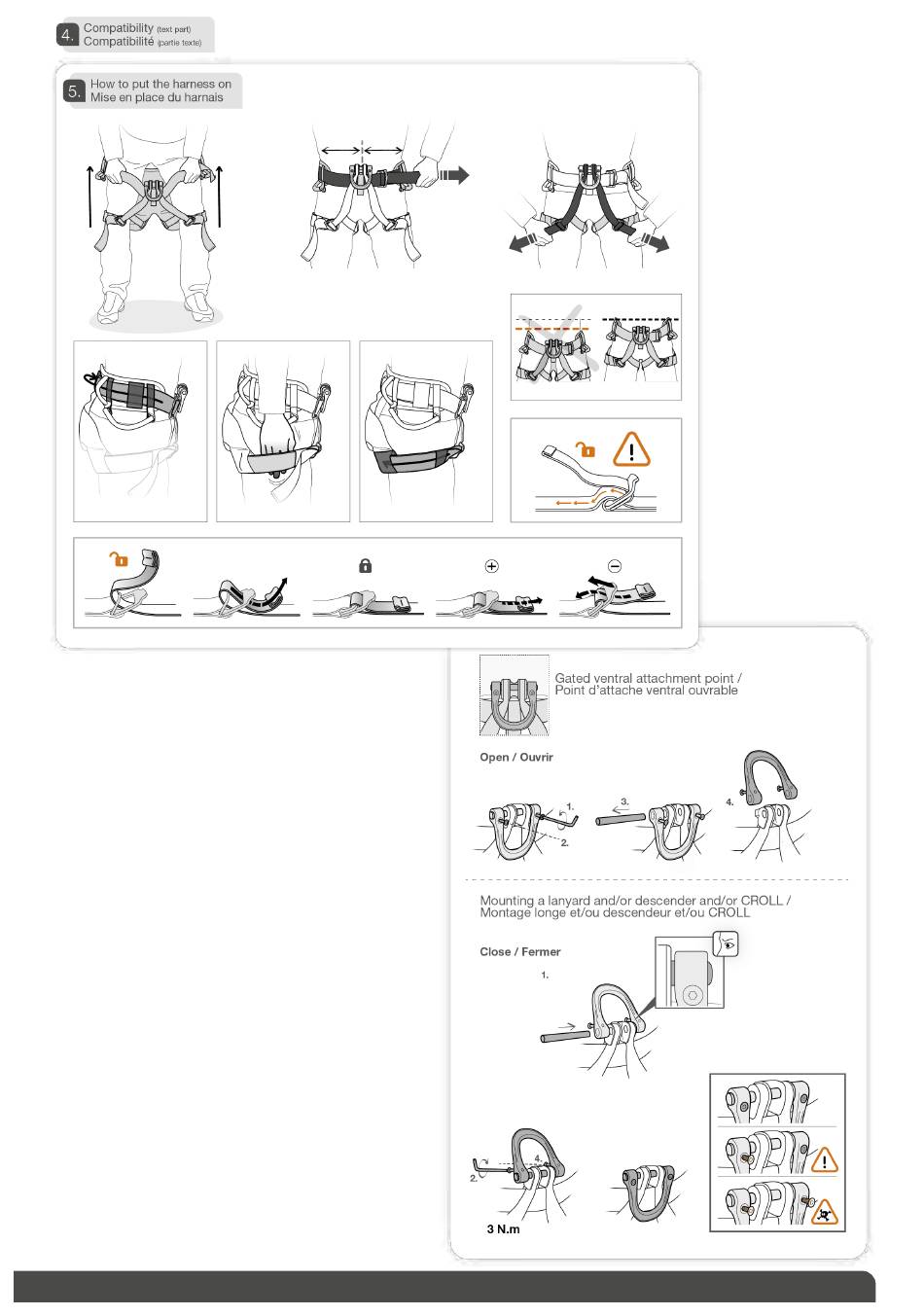 4. Compatibility (text part)
Compatibilité (partie texte)

5. How to put the harness on
Mise en place du harnais

Gated ventral attachment point /
Point d'attache ventral ouvrable

Open / Ouvrir

1.
2.
3.
4.

Mounting a lanyard and/or descender and/or CROLL /
Montage longe et/ou descendeur et/ou CROLL

Close / Fermer

1.
2.
4.

3 N.m