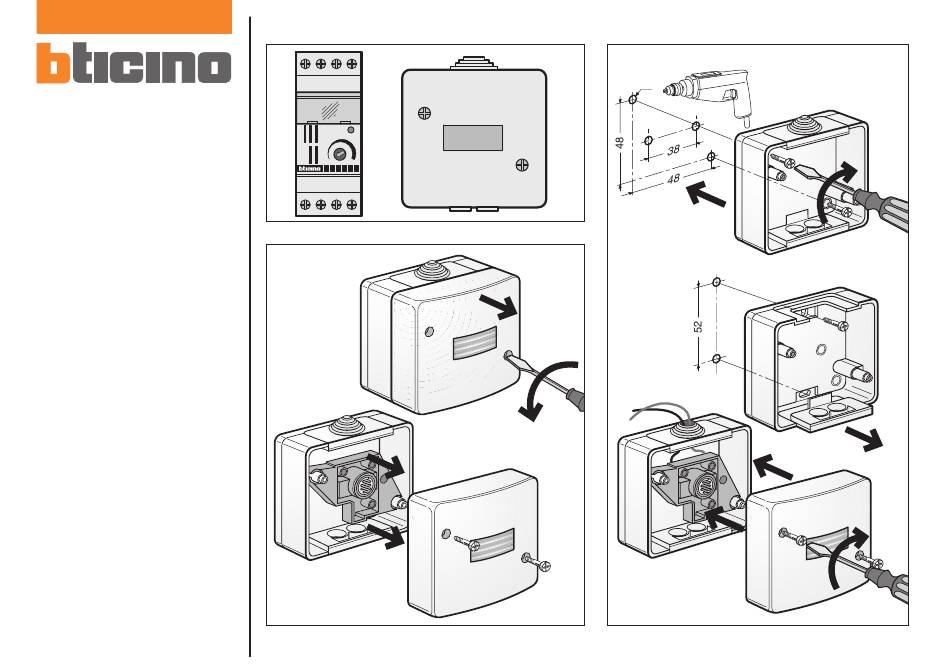 bticino

bticino

48

38

48

52