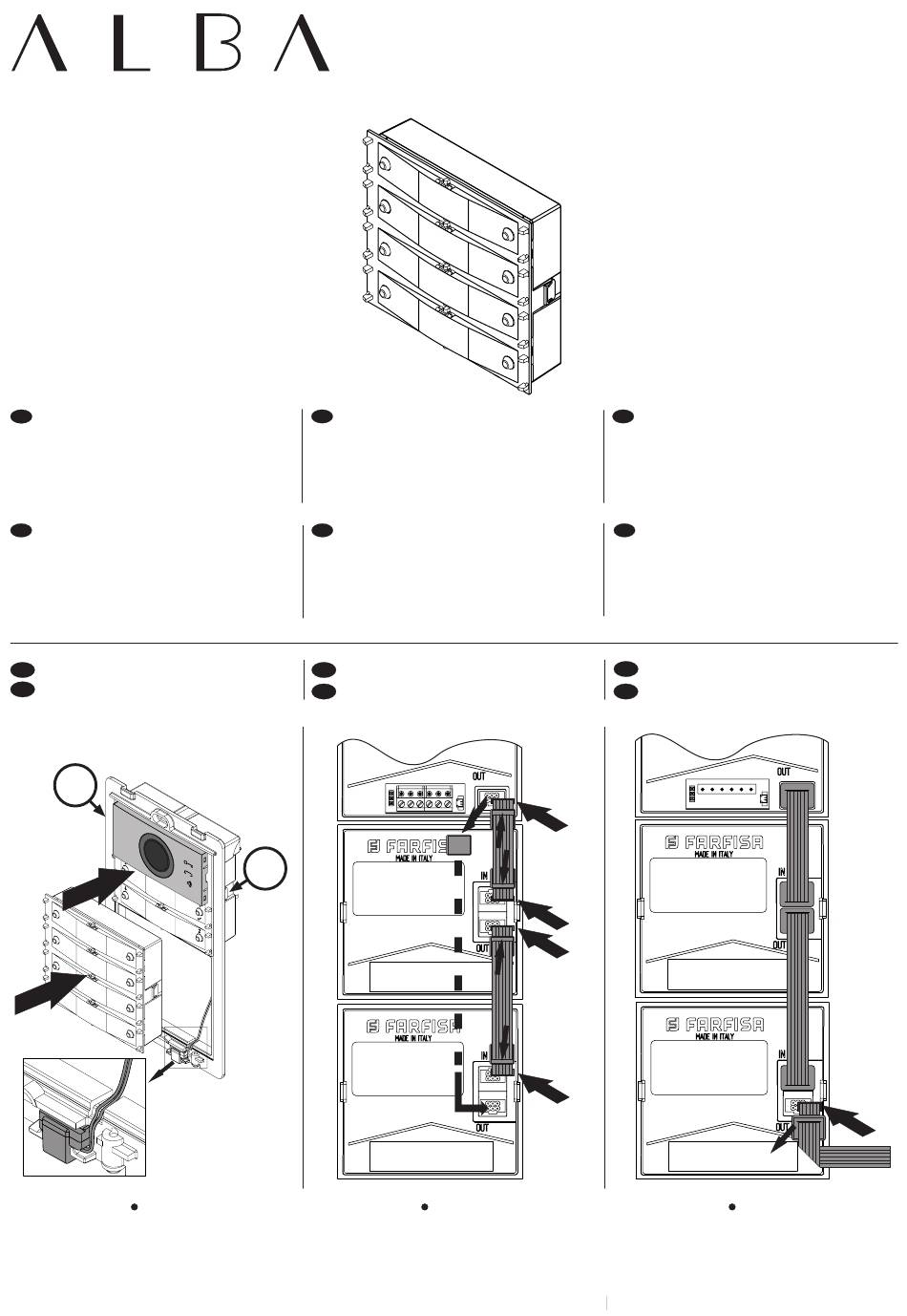 ALBA

OUT

FARFISA
MADE IN ITALY

IN

OUT

FARFISA
MADE IN ITALY

IN

OUT

OUT

FARFISA
MADE IN ITALY

IN

OUT

FARFISA
MADE IN ITALY

IN